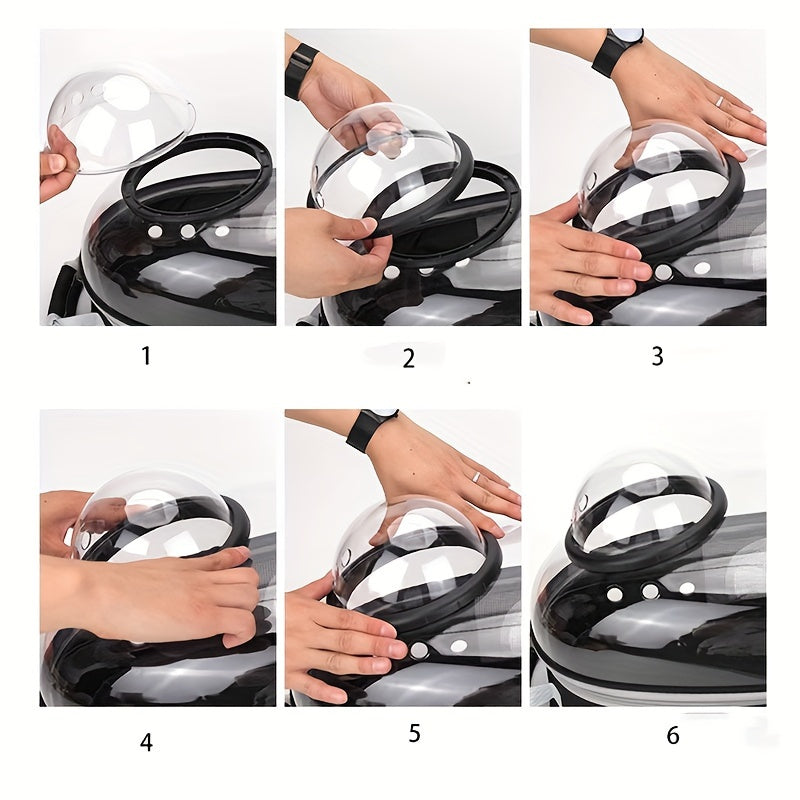 1

2

3

4

5

6