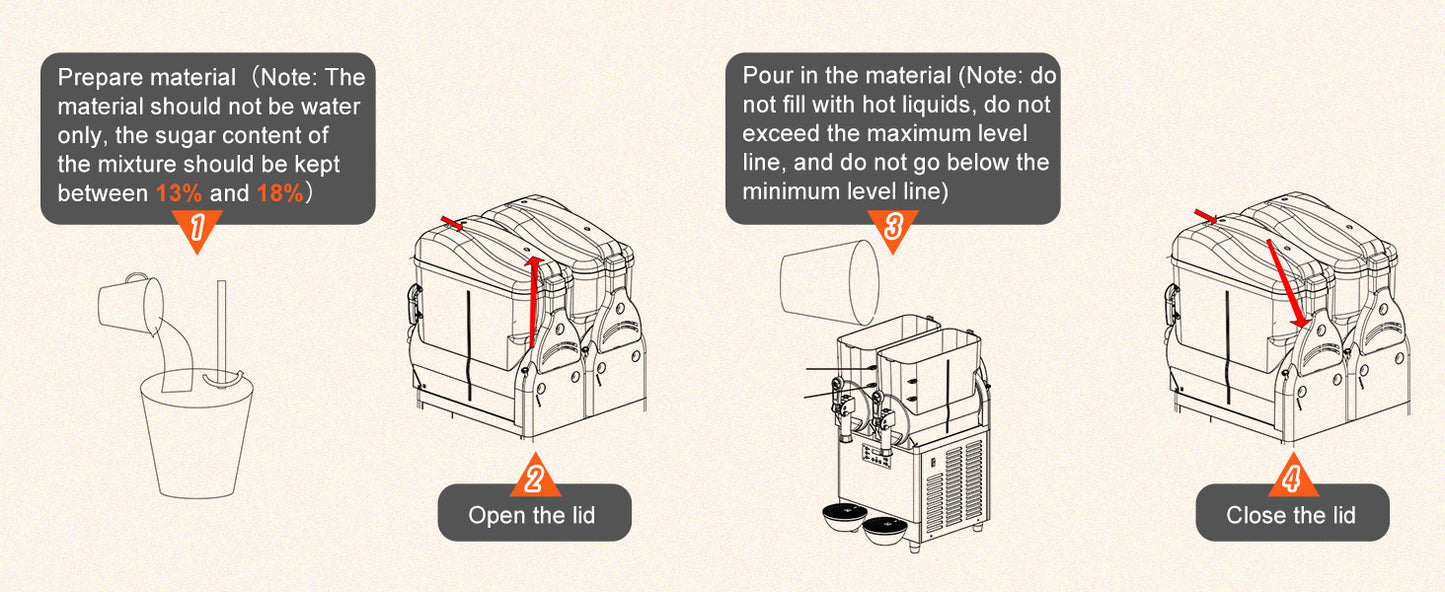 Prepare material（Note: The material should not be water only, the sugar content of the mixture should be kept between 13% and 18%）

1

2

Open the lid

Pour in the material (Note: do not fill with hot liquids, do not exceed the maximum level line, and do not go below the minimum level line)

3

4

Close the lid