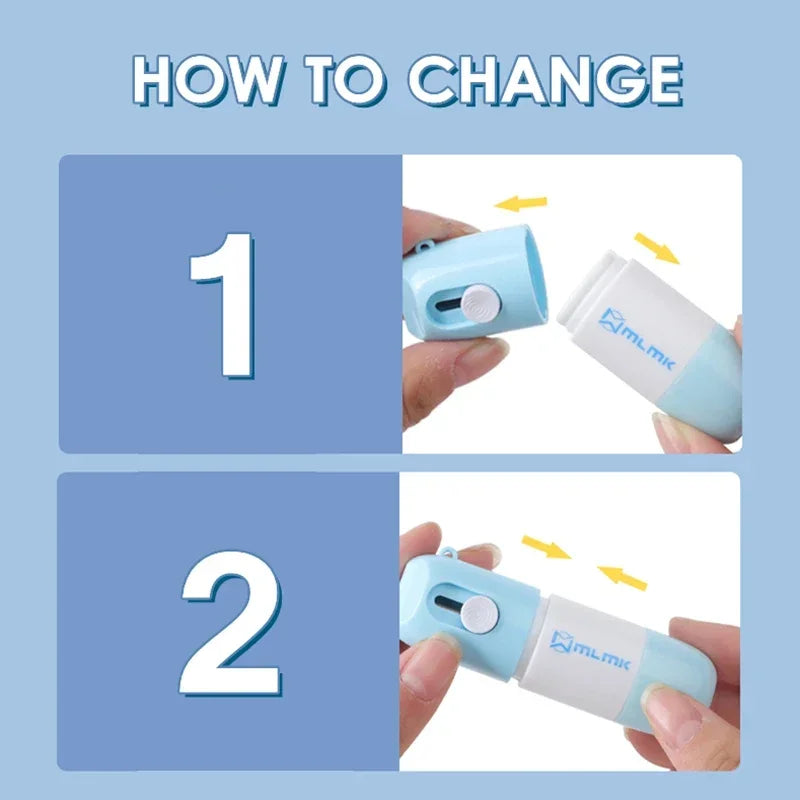 HOW TO CHANGE

1

MLMK

2

MLMK