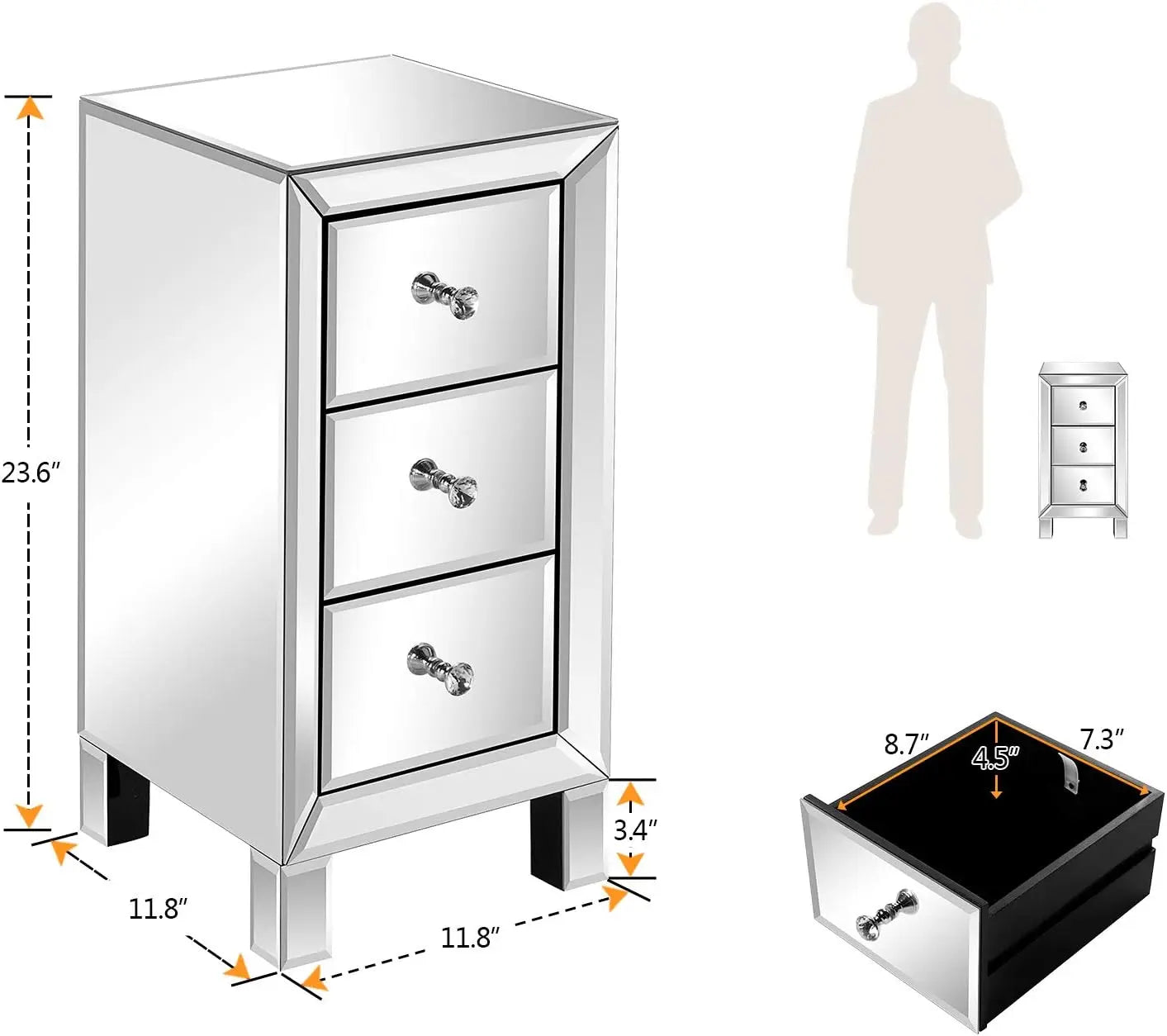 23.6″

3.4″

11.8″

11.8″

8.7″

4.5″

7.3″