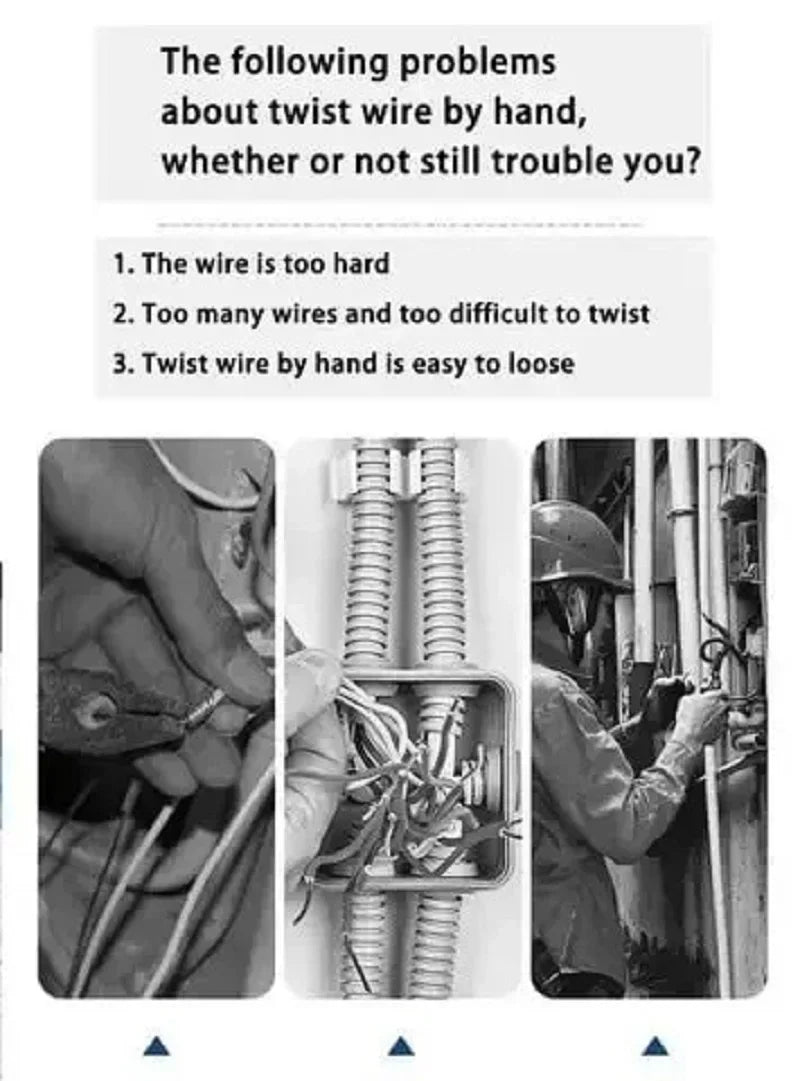 The following problems about twist wire by hand, whether or not still trouble you?

1. The wire is too hard
2. Too many wires and too difficult to twist
3. Twist wire by hand is easy to loose