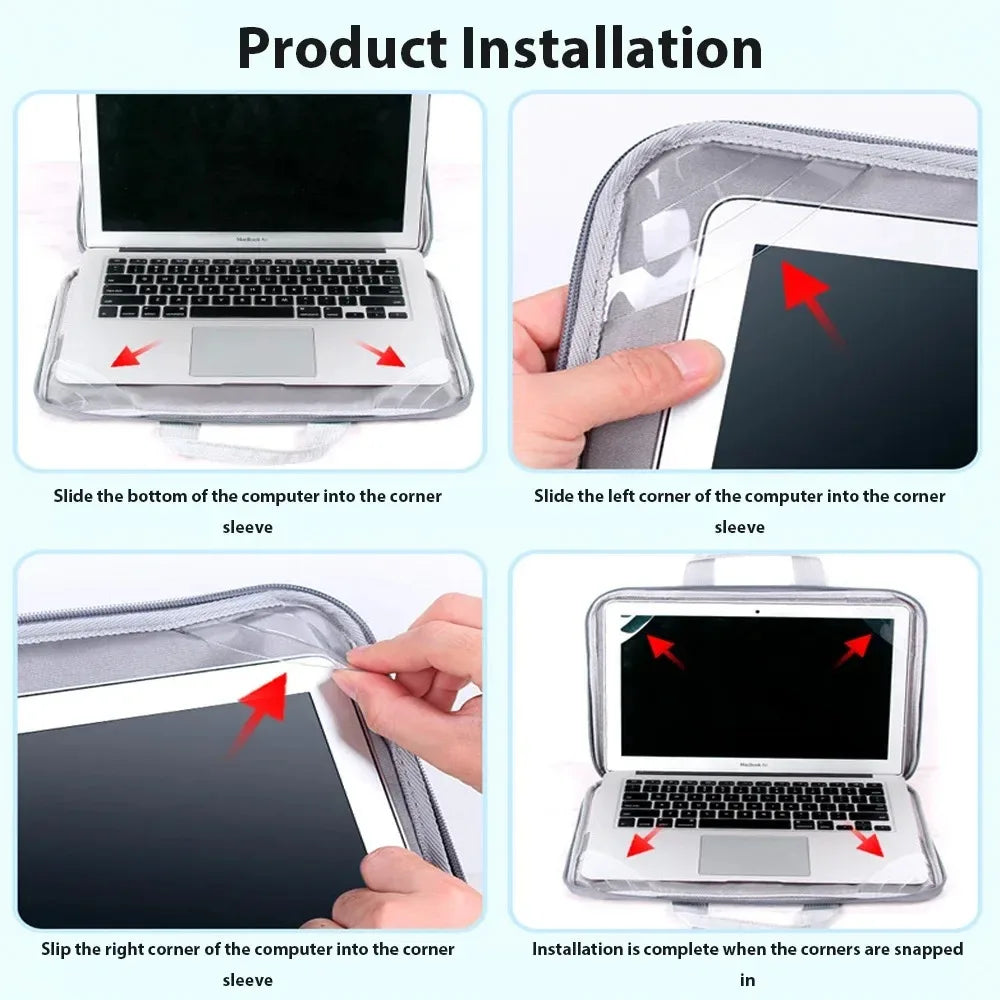 Product Installation

MacBook Air

Slide the bottom of the computer into the corner sleeve

Slide the left corner of the computer into the corner sleeve

Slip the right corner of the computer into the corner sleeve

MacBook Air

Installation is complete when the corners are snapped in