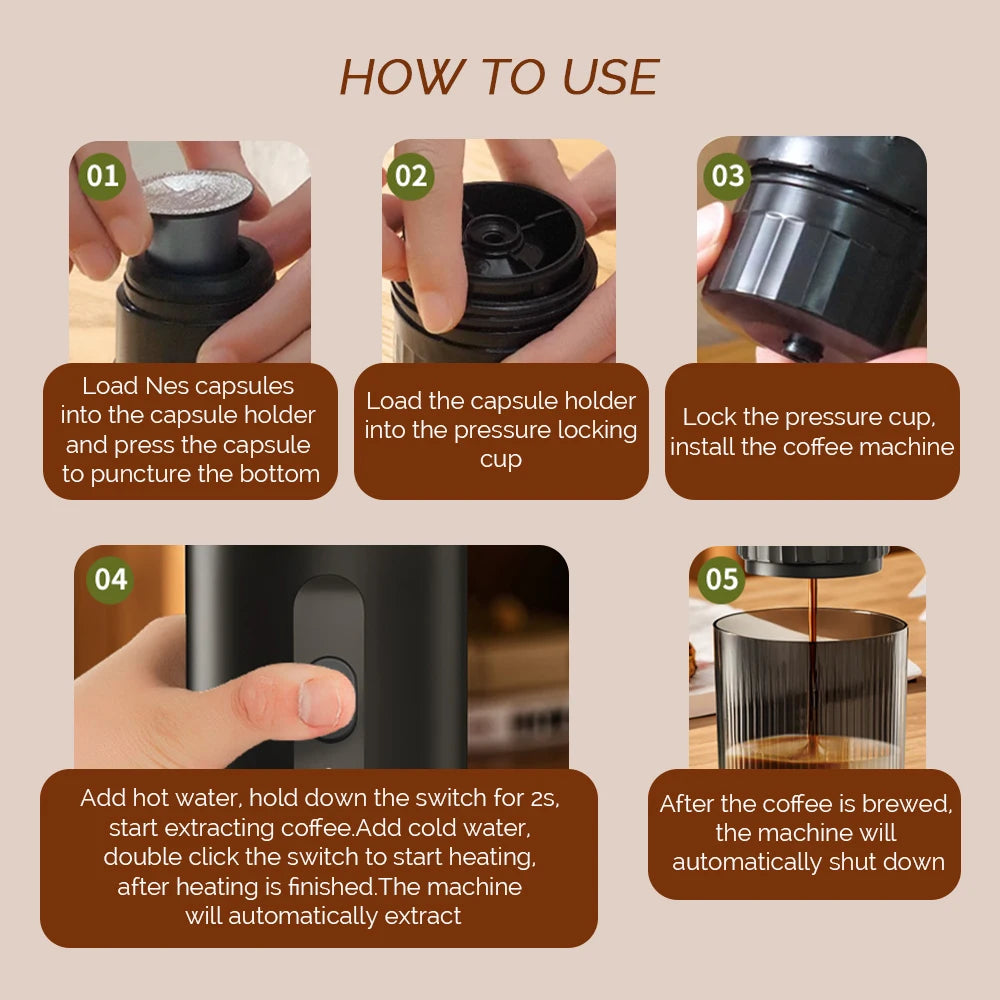 HOW TO USE

01

Load Nes capsules into the capsule holder and press the capsule to puncture the bottom

02

Load the capsule holder into the pressure locking cup

03

Lock the pressure cup, install the coffee machine

04

Add hot water, hold down the switch for 2s, start extracting coffee.Add cold water, double click the switch to start heating, after heating is finished.The machine will automatically extract

05

After the coffee is brewed, the machine will automatically shut down