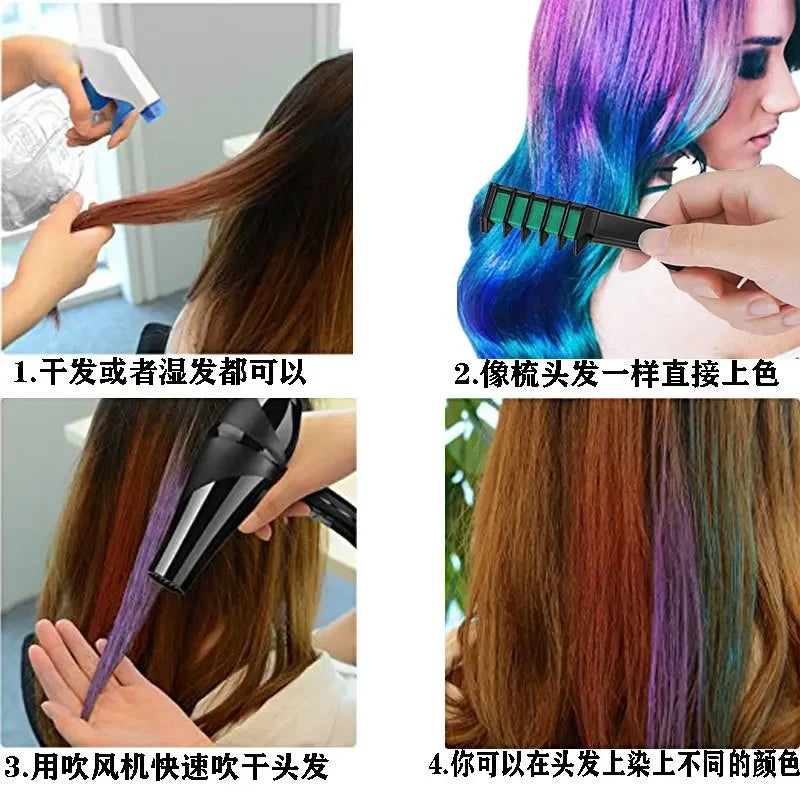 1.干发或者湿发都可以

2.像梳头发一样直接上色

3.用吹风机快速吹干头发

4.你可以在头发上染上不同的颜色