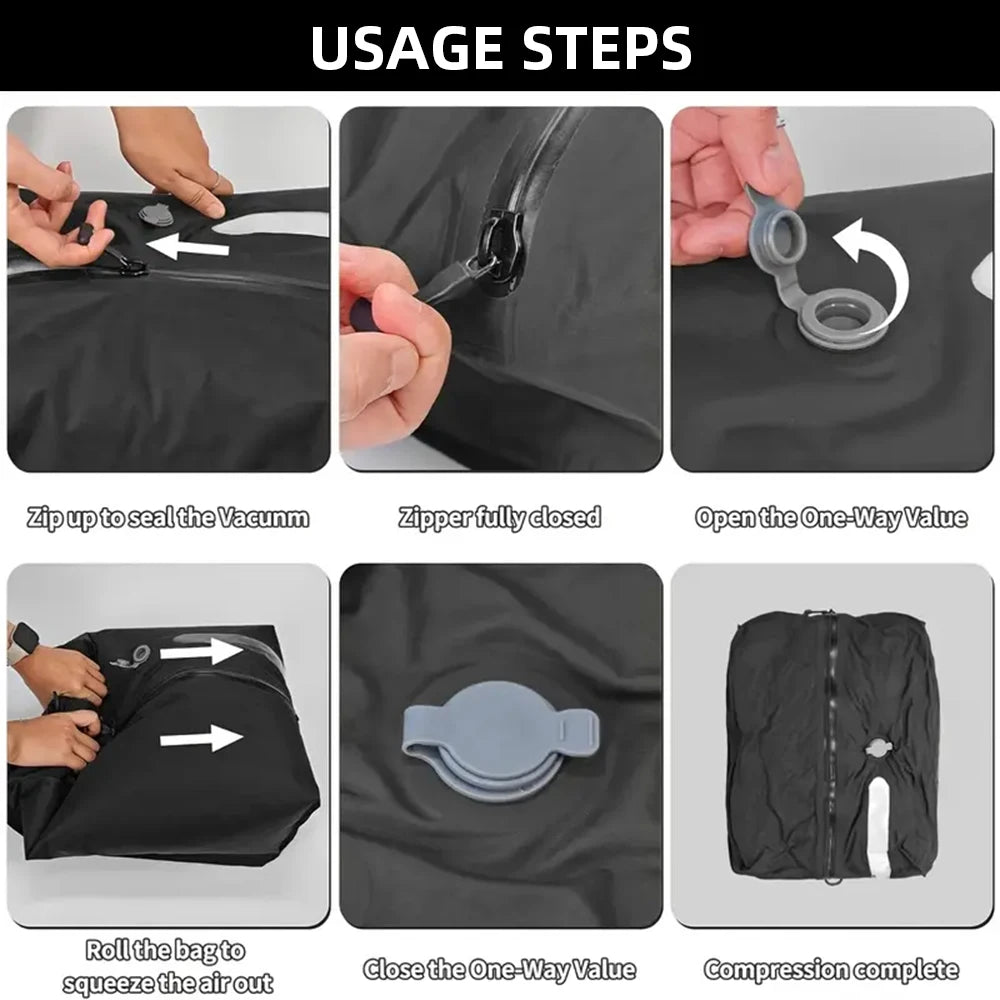 USAGE STEPS

Zip up to seal the Vacunm

Zipper fully closed

Open the One-Way Value

Roll the bag to squeeze the air out

Close the One-Way Value

Compression complete