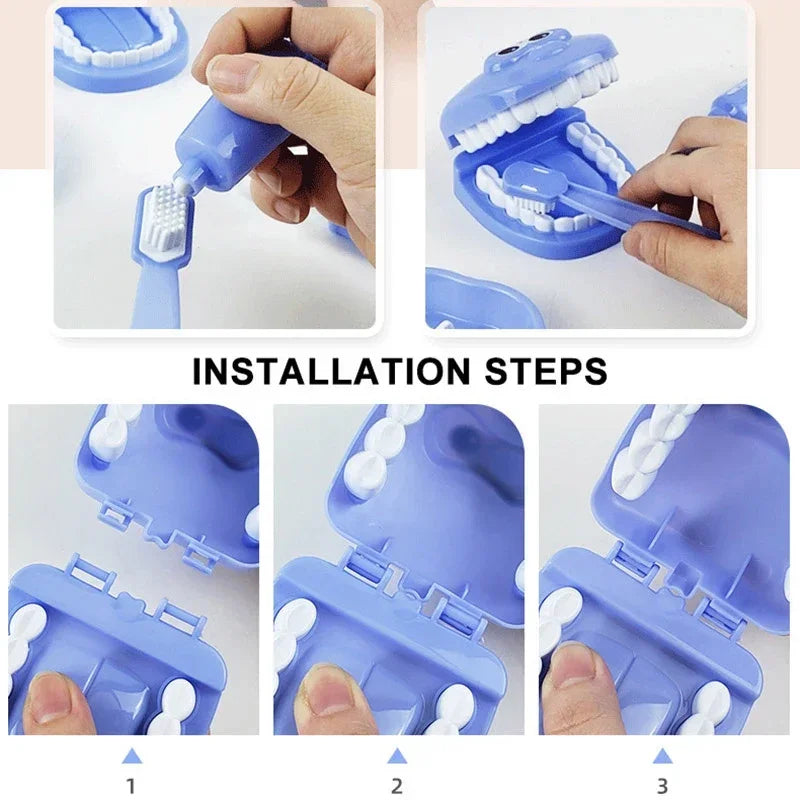 INSTALLATION STEPS

1

2

3