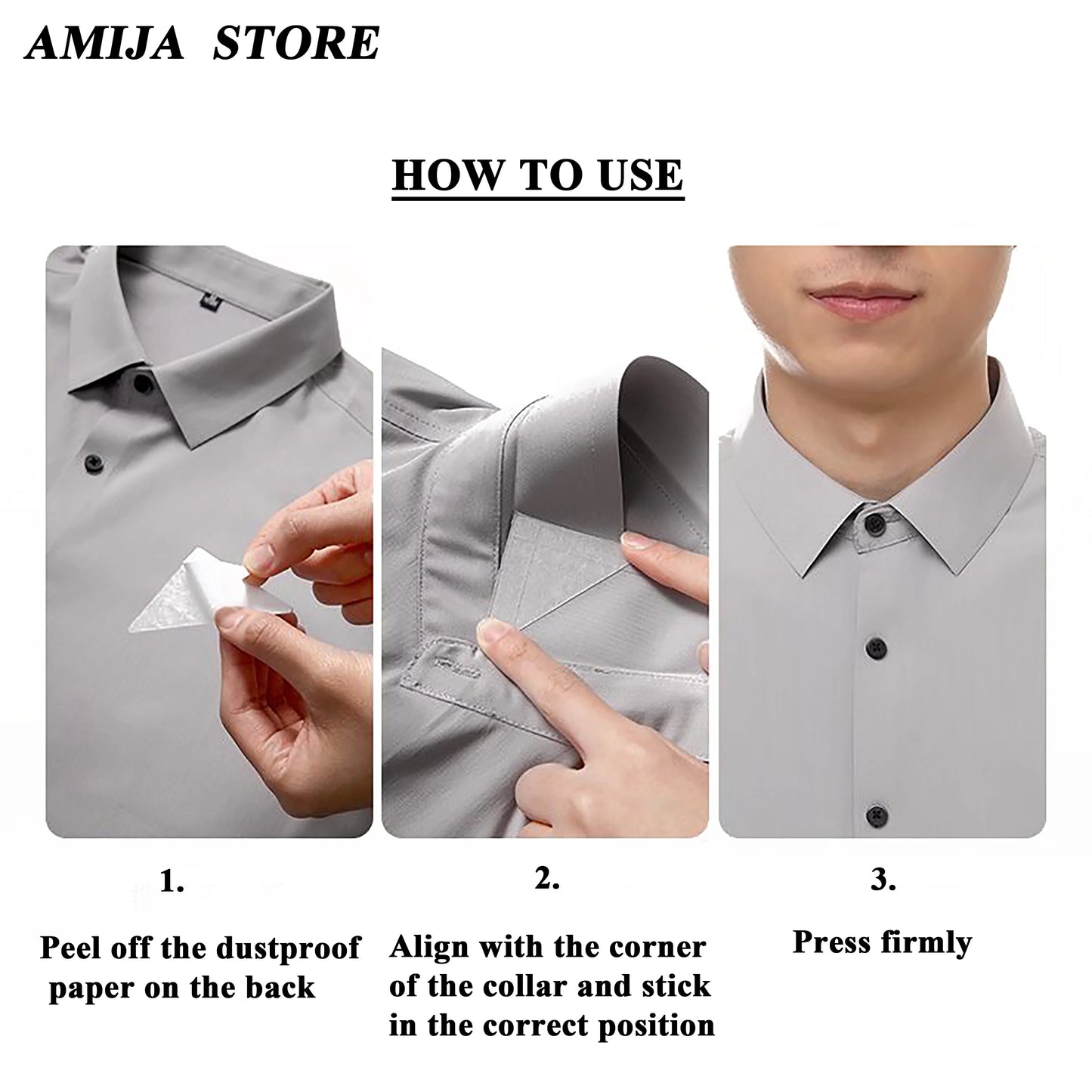 AMIJA STORE

HOW TO USE

1.

Peel off the dustproof paper on the back

2.

Align with the corner of the collar and stick in the correct position

3.

Press firmly