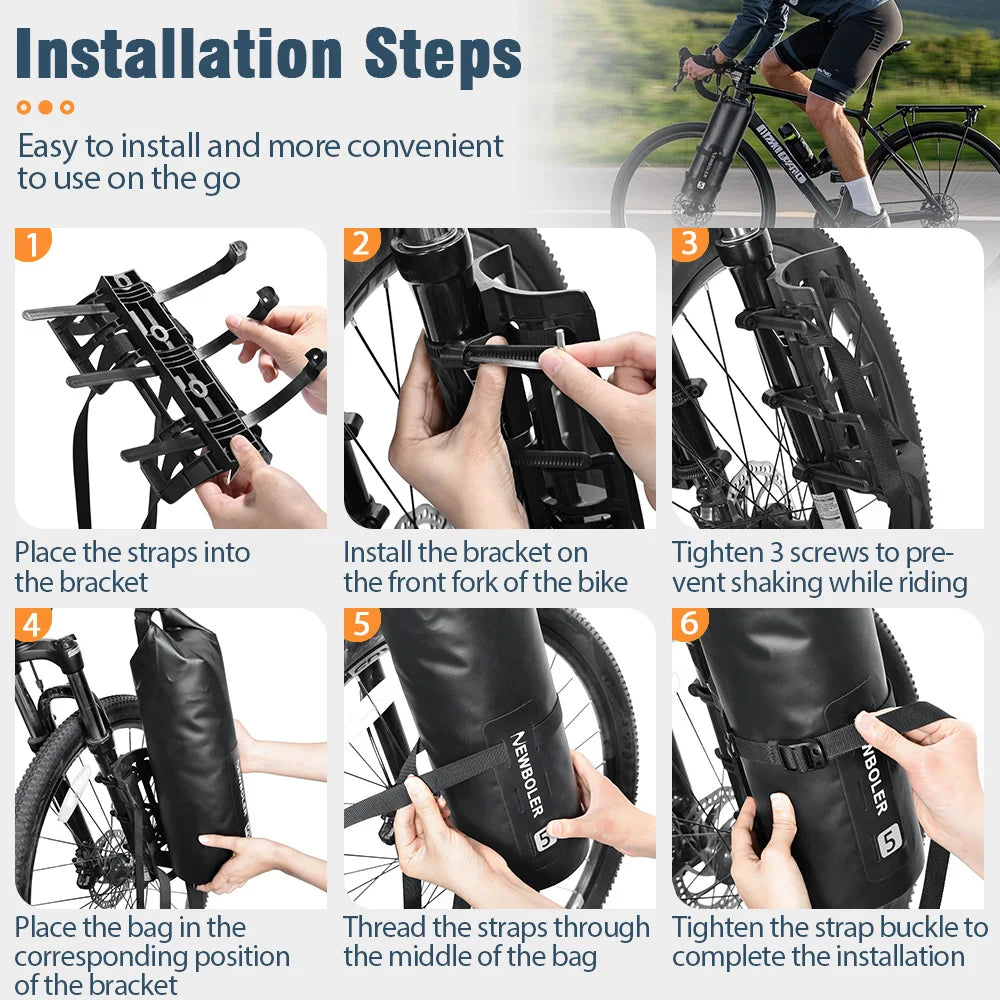 Installation Steps

Easy to install and more convenient to use on the go

1
Place the straps into the bracket

2
Install the bracket on the front fork of the bike

3
Tighten 3 screws to prevent shaking while riding

4
Place the bag in the corresponding position of the bracket

5
NEWBOLER
5
Thread the straps through the middle of the bag

6
NEWBOLER
5
Tighten the strap buckle to complete the installation