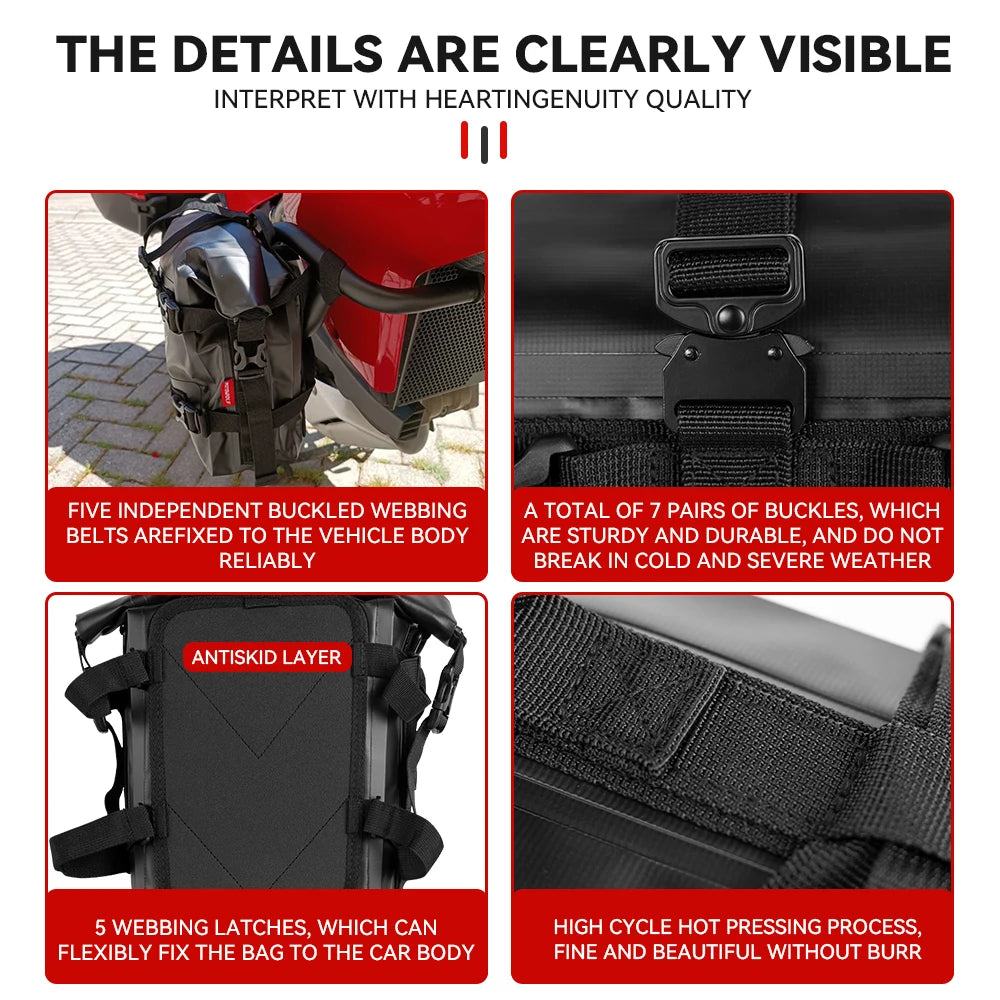 THE DETAILS ARE CLEARLY VISIBLE

INTERPRET WITH HEARTINGENUITY QUALITY

FIVE INDEPENDENT BUCKLED WEBBING BELTS AREFIXED TO THE VEHICLE BODY RELIABLY

A TOTAL OF 7 PAIRS OF BUCKLES, WHICH ARE STURDY AND DURABLE, AND DO NOT BREAK IN COLD AND SEVERE WEATHER

ANTISKID LAYER

5 WEBBING LATCHES, WHICH CAN FLEXIBLY FIX THE BAG TO THE CAR BODY

HIGH CYCLE HOT PRESSING PROCESS, FINE AND BEAUTIFUL WITHOUT BURR