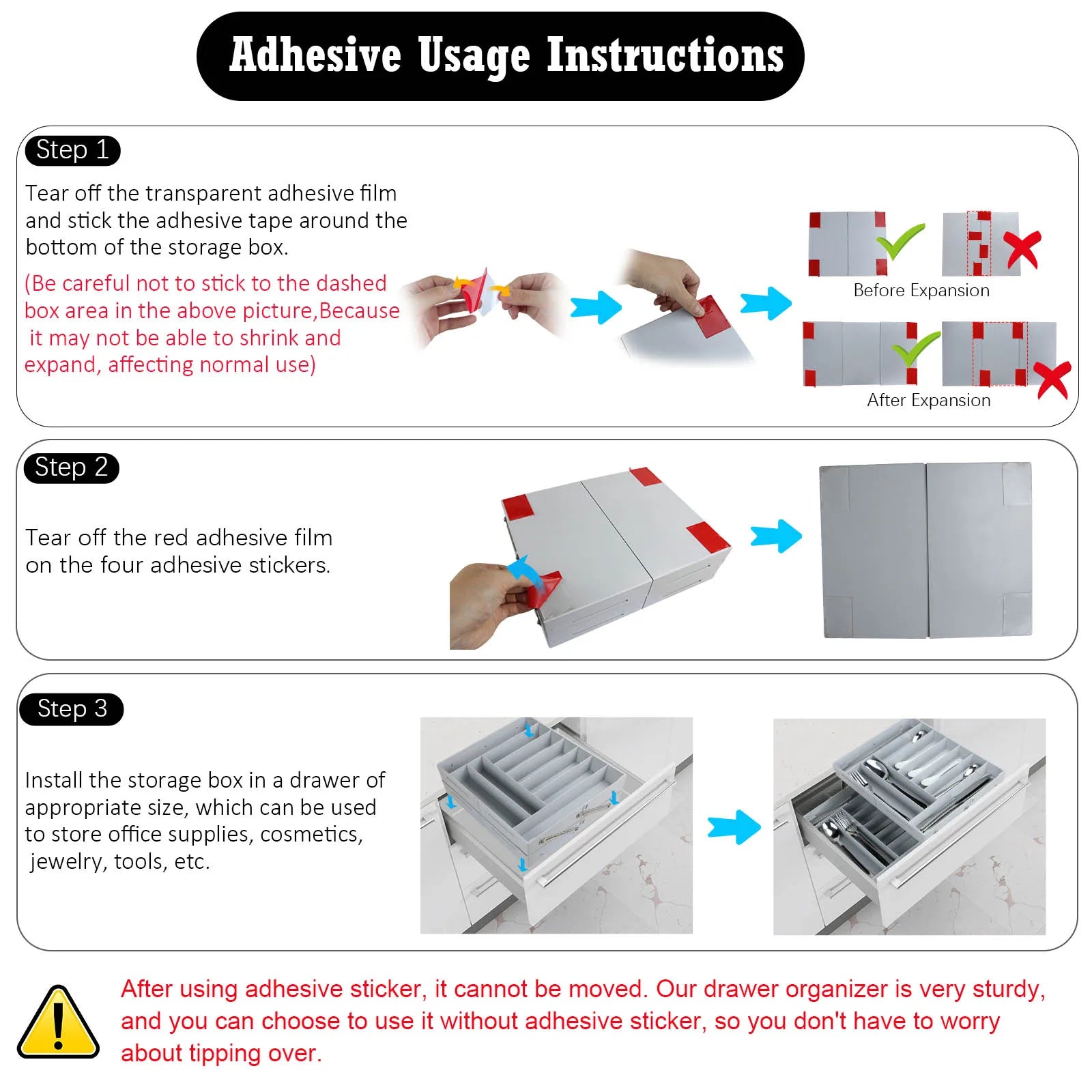 Adhesive Usage Instructions

Step 1

Tear off the transparent adhesive film and stick the adhesive tape around the bottom of the storage box.

(Be careful not to stick to the dashed box area in the above picture,Because it may not be able to shrink and expand, affecting normal use)

Before Expansion

After Expansion

Step 2

Tear off the red adhesive film on the four adhesive stickers.

Step 3

Install the storage box in a drawer of appropriate size, which can be used to store office supplies, cosmetics, jewelry, tools, etc.

After using adhesive sticker, it cannot be moved. Our drawer organizer is very sturdy, and you can choose to use it without adhesive sticker, so you don't have to worry about tipping over.