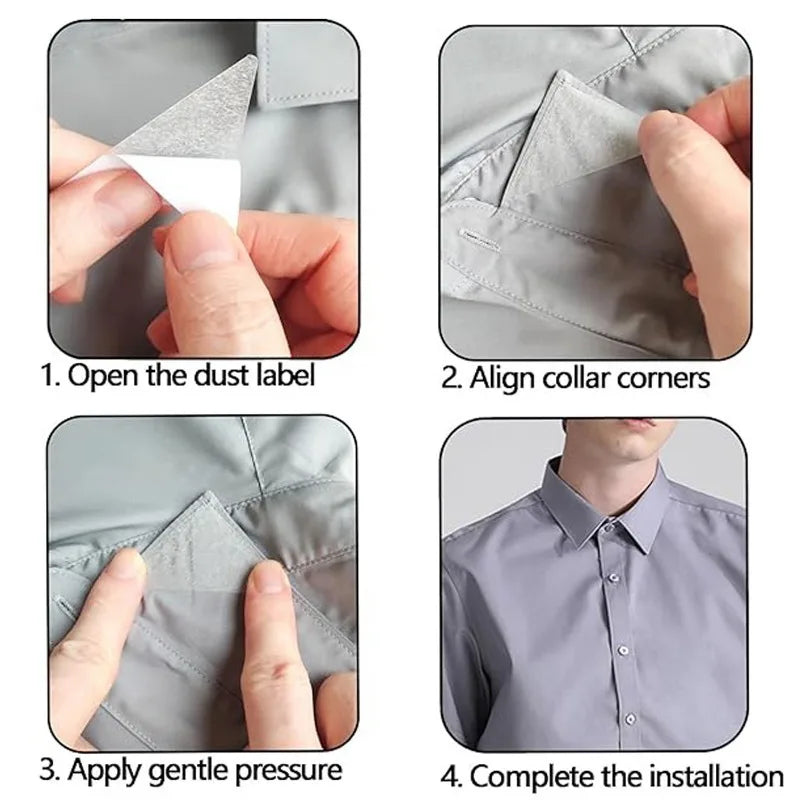 1. Open the dust label

2. Align collar corners

3. Apply gentle pressure

4. Complete the installation