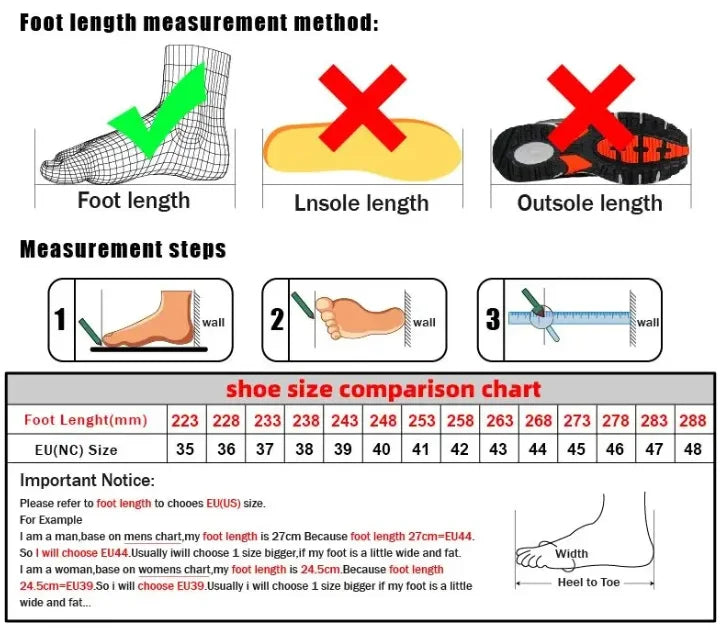 Foot length measurement method:

Foot length

Lnsole length

Outsole length

Measurement steps

1 wall

2 wall

3 wall

shoe size comparison chart

| Foot Lenght(mm) | 223 | 228 | 233 | 238 | 243 | 248 | 253 | 258 | 263 | 268 | 273 | 278 | 283 | 288 |
|---|---|---|---|---|---|---|---|---|---|---|---|---|---|---|
| EU(NC) Size | 35 | 36 | 37 | 38 | 39 | 40 | 41 | 42 | 43 | 44 | 45 | 46 | 47 | 48 |

Important Notice:

Please refer to foot length to chooes EU(US) size.
For Example
I am a man,base on mens chart,my foot length is 27cm Because foot length 27cm=EU44. So I will choose EU44.Usually iwill choose 1 size bigger,if my foot is a little wide and fat.
I am a woman,base on womens chart,my foot length is 24.5cm.Because foot length 24.5cm=EU39.So i will choose EU39.Usually i will choose 1 size bigger if my foot is a little wide and fat...

Width

Heel to Toe