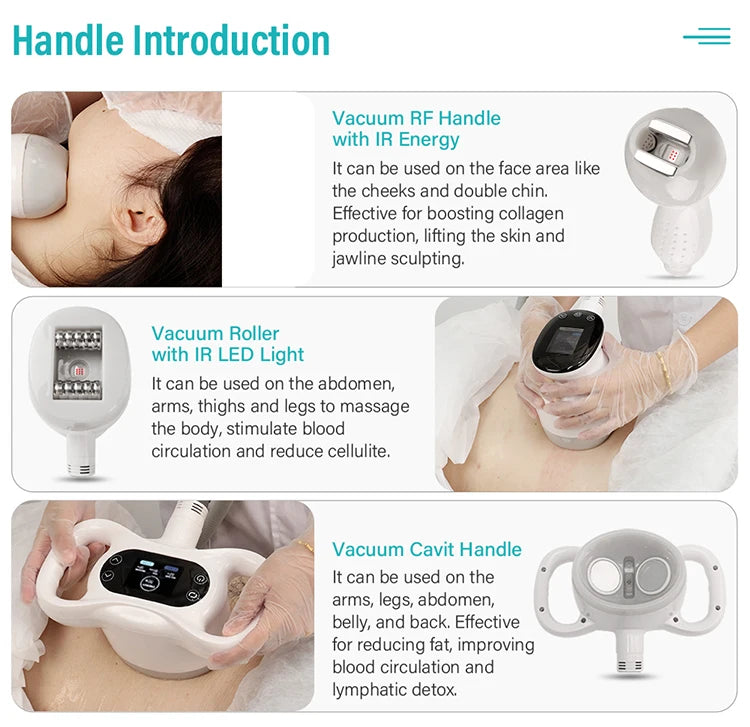 Handle Introduction

Vacuum RF Handle with IR Energy
It can be used on the face area like the cheeks and double chin. Effective for boosting collagen production, lifting the skin and jawline sculpting.

Vacuum Roller with IR LED Light
It can be used on the abdomen, arms, thighs and legs to massage the body, stimulate blood circulation and reduce cellulite.

Vacuum Cavit Handle
It can be used on the arms, legs, abdomen, belly, and back. Effective for reducing fat, improving blood circulation and lymphatic detox.