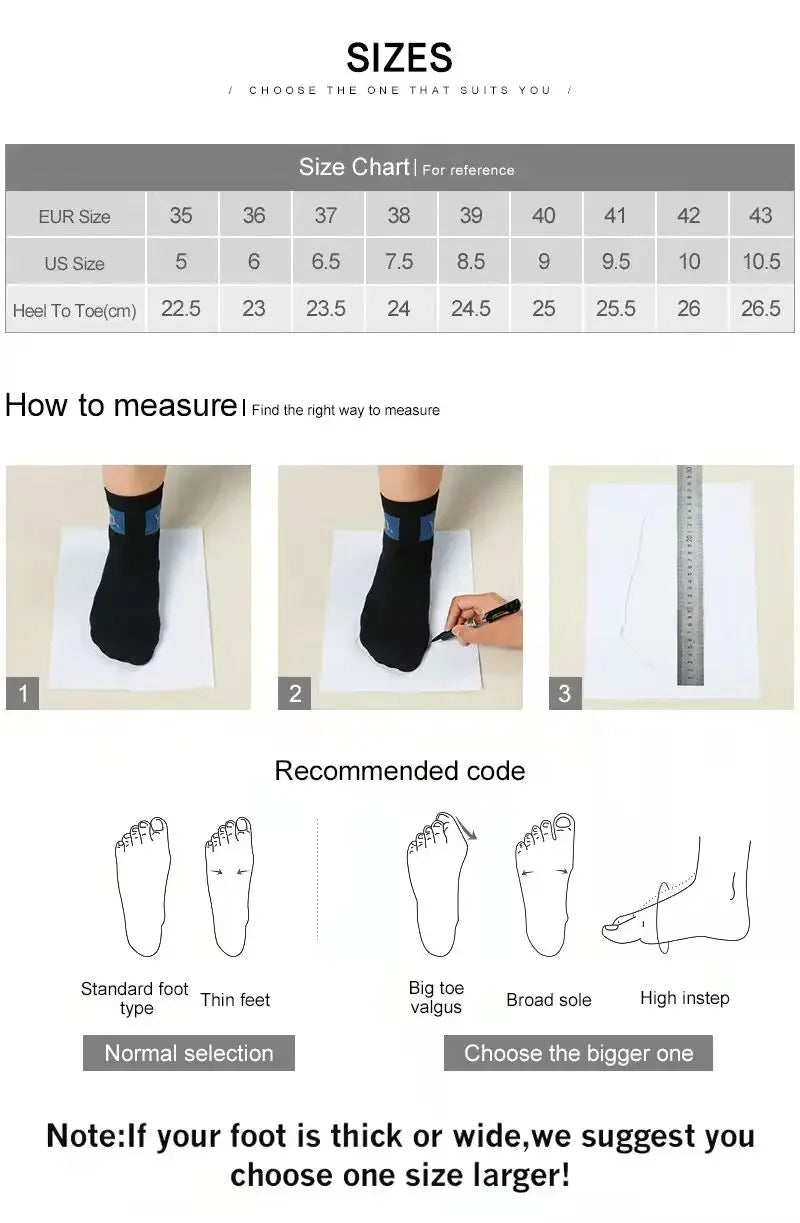 SIZES

/ CHOOSE THE ONE THAT SUITS YOU /

Size Chart | For reference

| EUR Size | 35 | 36 | 37 | 38 | 39 | 40 | 41 | 42 | 43 |
|---|---|---|---|---|---|---|---|---|---|
| US Size | 5 | 6 | 6.5 | 7.5 | 8.5 | 9 | 9.5 | 10 | 10.5 |
| Heel To Toe(cm) | 22.5 | 23 | 23.5 | 24 | 24.5 | 25 | 25.5 | 26 | 26.5 |

How to measure | Find the right way to measure

1

2

3

Recommended code

Standard foot type

Thin feet

Big toe valgus

Broad sole

High instep

Normal selection

Choose the bigger one

Note:If your foot is thick or wide,we suggest you choose one size larger!