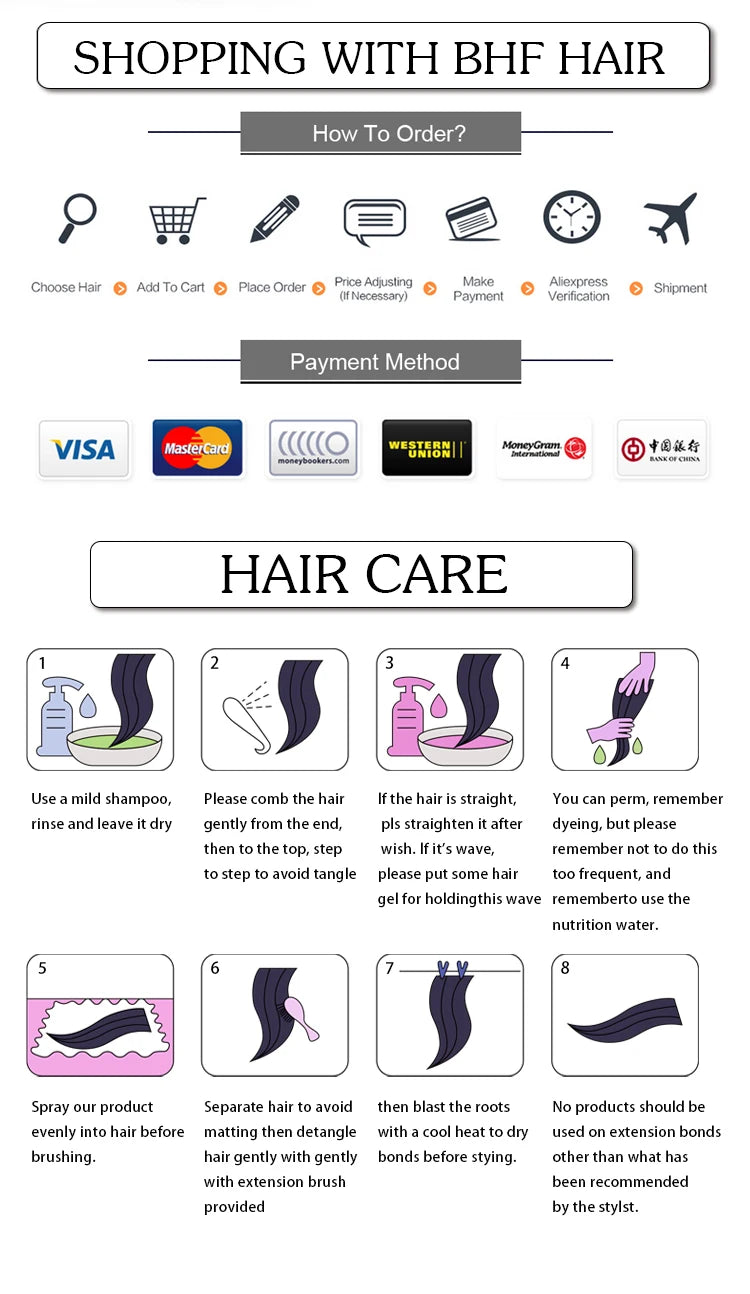 SHOPPING WITH BHF HAIR

How To Order?

Choose Hair
Add To Cart
Place Order
Price Adjusting (If Necessary)
Make Payment
Aliexpress Verification
Shipment

Payment Method

VISA
MasterCard
moneybookers.com
WESTERN UNION
MoneyGram International
中国银行 BANK OF CHINA

HAIR CARE

1
Use a mild shampoo, rinse and leave it dry

2
Please comb the hair gently from the end, then to the top, step to step to avoid tangle

3
If the hair is straight, pls straighten it after wish. If it's wave, please put some hair gel for holdingthis wave

4
You can perm, remember dyeing, but please remember not to do this too frequent, and rememberto use the nutrition water.

5
Spray our product evenly into hair before brushing.

6
Separate hair to avoid matting then detangle hair gently with gently with extension brush provided

7
then blast the roots with a cool heat to dry bonds before stying.

8
No products should be used on extension bonds other than what has been recommended by the stylst.