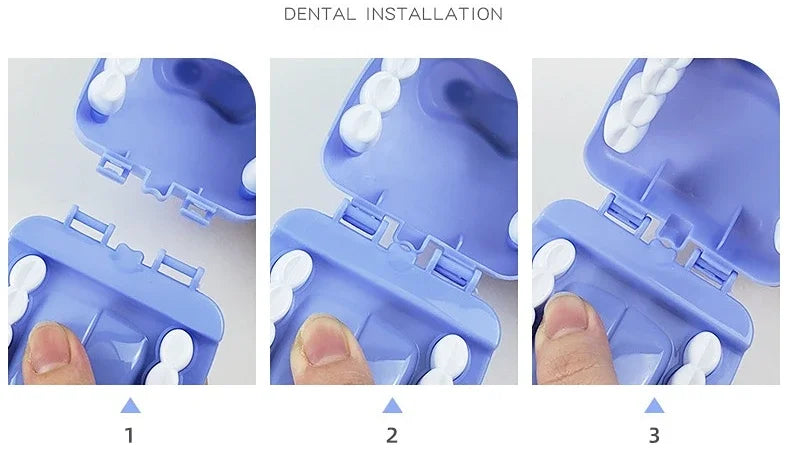 DENTAL INSTALLATION

1

2

3