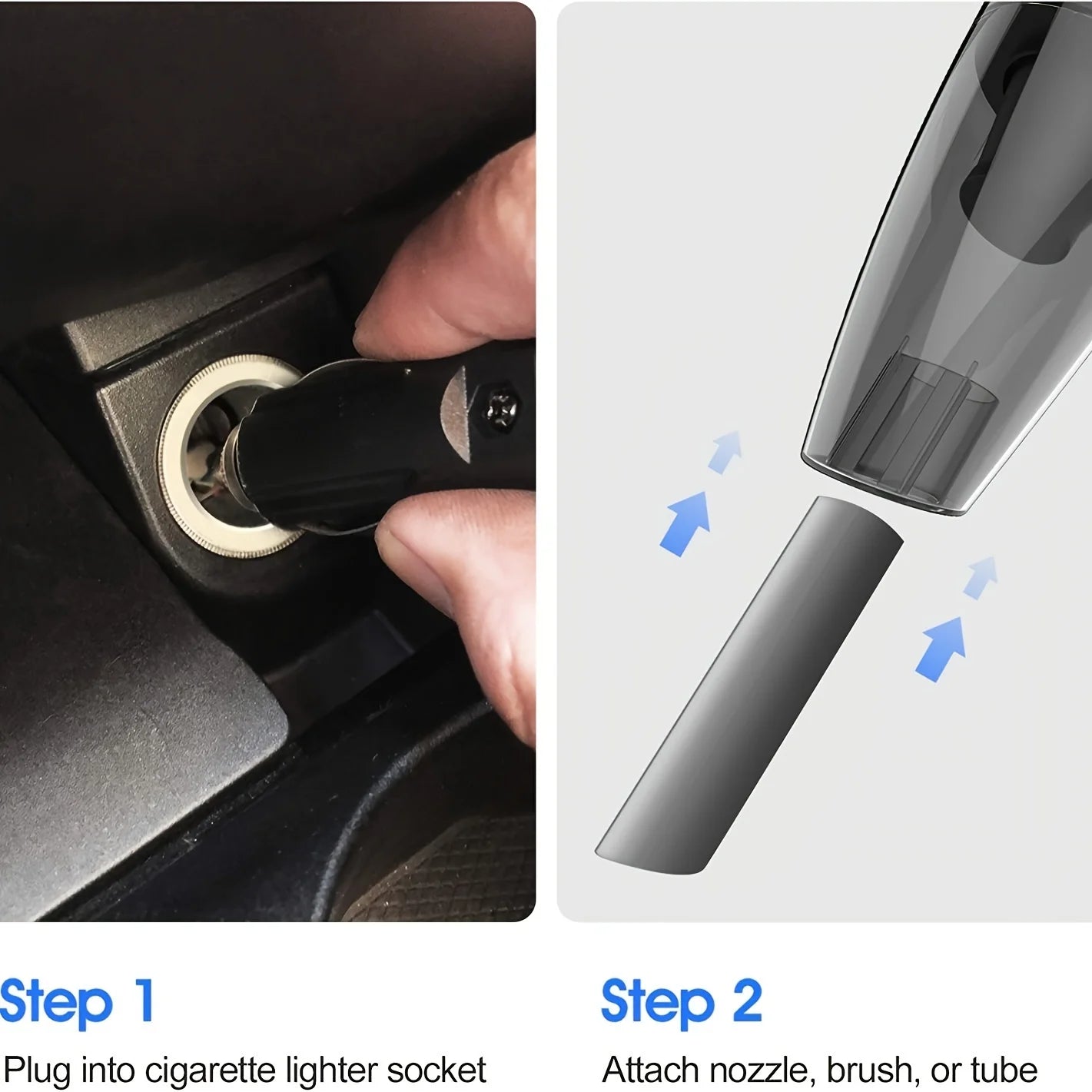 Step 1

Plug into cigarette lighter socket

Step 2

Attach nozzle, brush, or tube