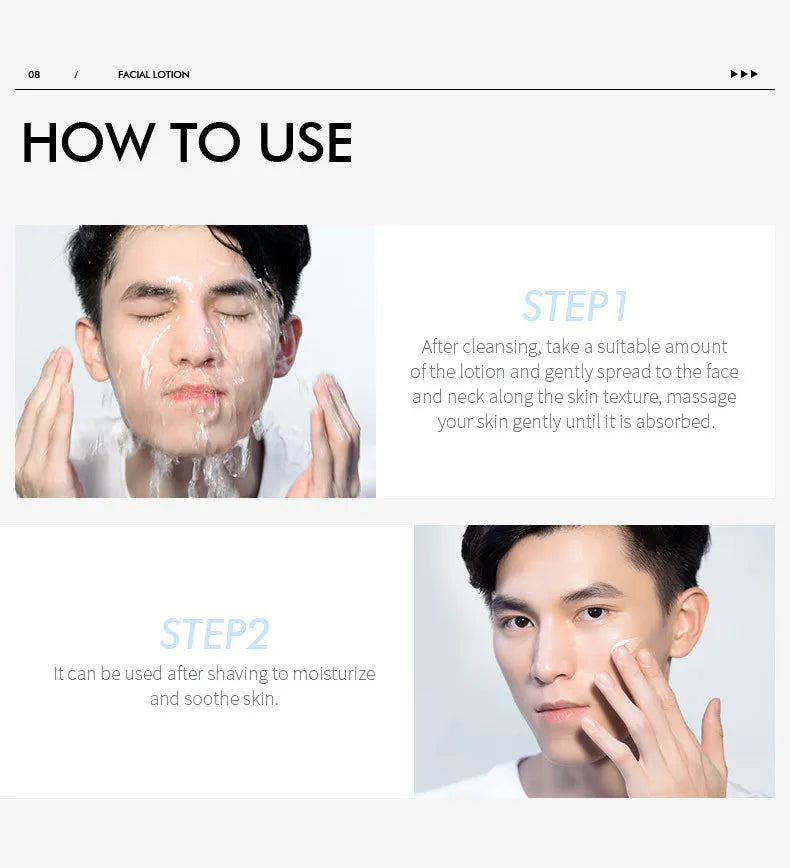 08 / FACIAL LOTION ▶▶▶

HOW TO USE

STEP1

After cleansing, take a suitable amount of the lotion and gently spread to the face and neck along the skin texture, massage your skin gently until it is absorbed.

STEP2

It can be used after shaving to moisturize and soothe skin.