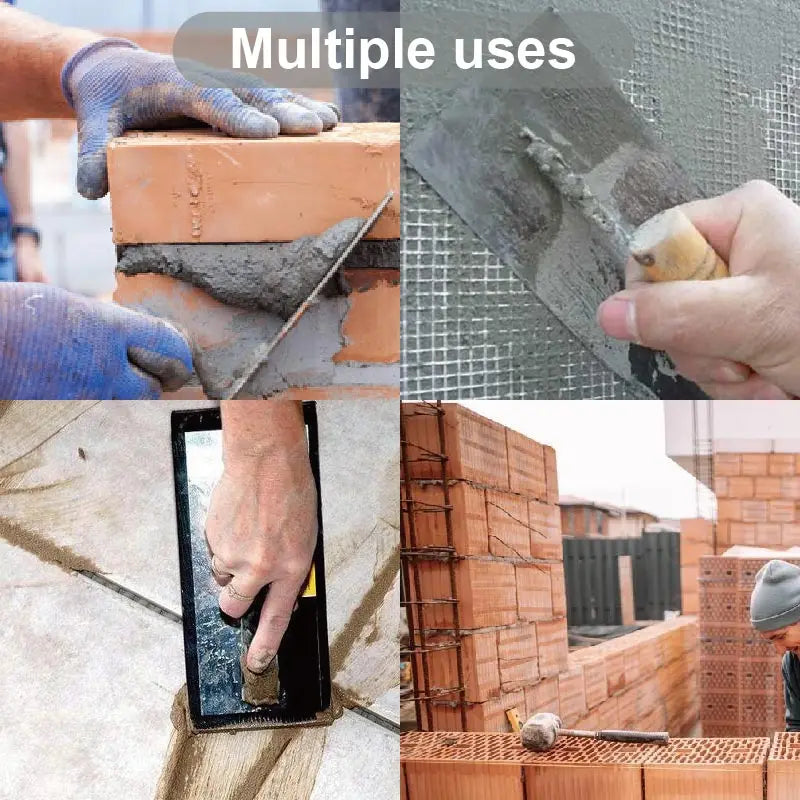 Multiple uses