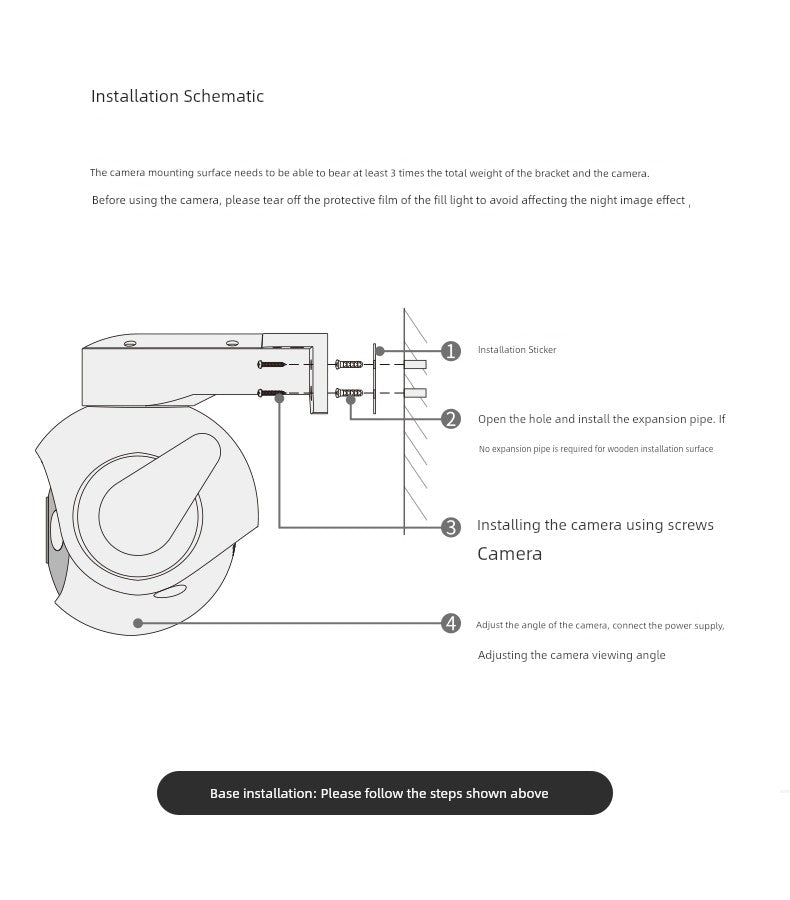 Installation Schematic

The camera mounting surface needs to be able to bear at least 3 times the total weight of the bracket and the camera.

Before using the camera, please tear off the protective film of the fill light to avoid affecting the night image effect ,

1 Installation Sticker

2 Open the hole and install the expansion pipe. If

No expansion pipe is required for wooden installation surface

3 Installing the camera using screws

Camera

4 Adjust the angle of the camera, connect the power supply,

Adjusting the camera viewing angle

Base installation: Please follow the steps shown above