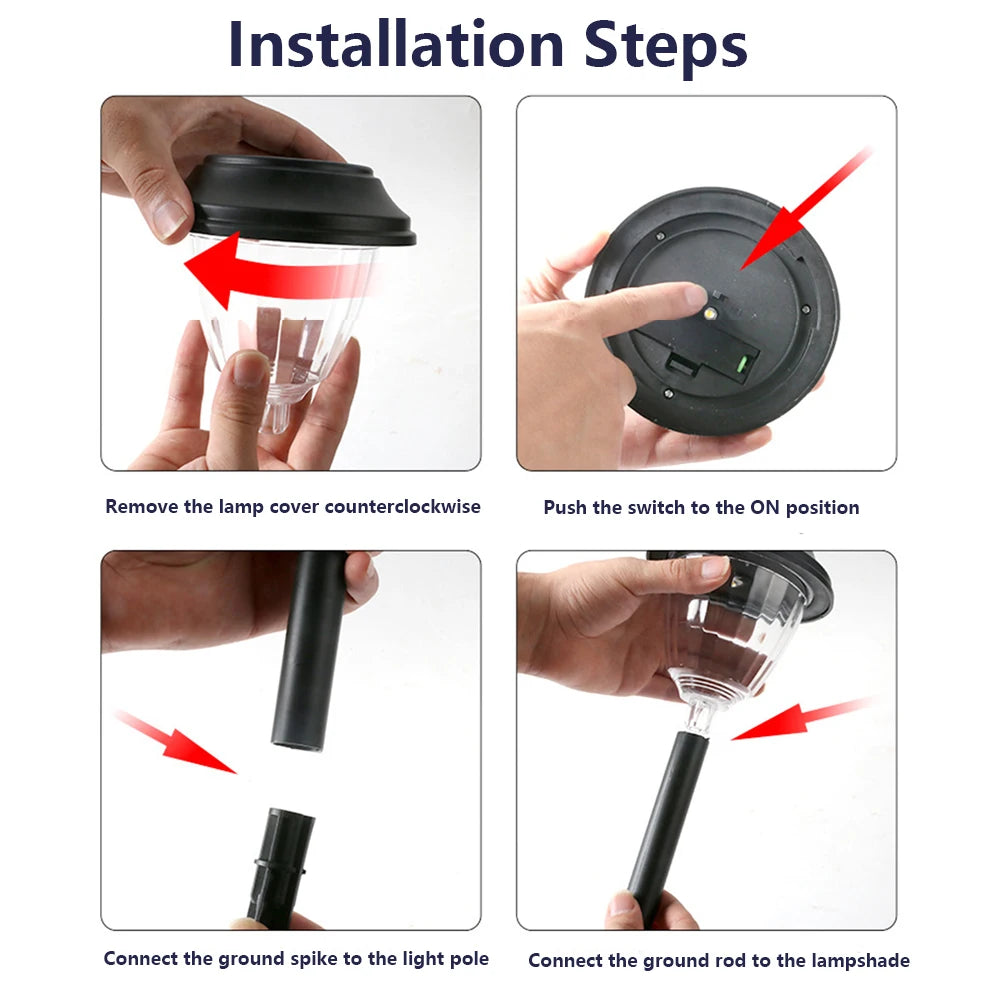 Installation Steps

Remove the lamp cover counterclockwise

Push the switch to the ON position

Connect the ground spike to the light pole

Connect the ground rod to the lampshade