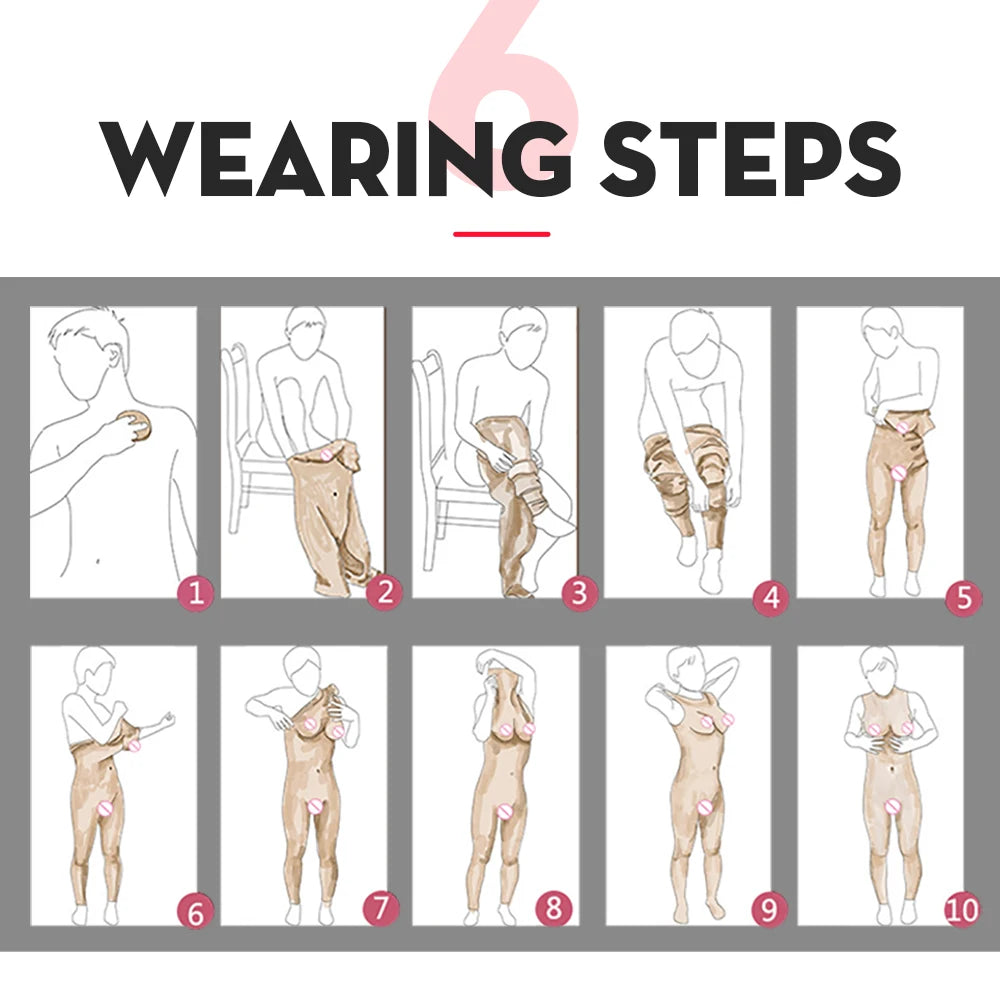 6
WEARING STEPS

1
2
3
4
5
6
7
8
9
10