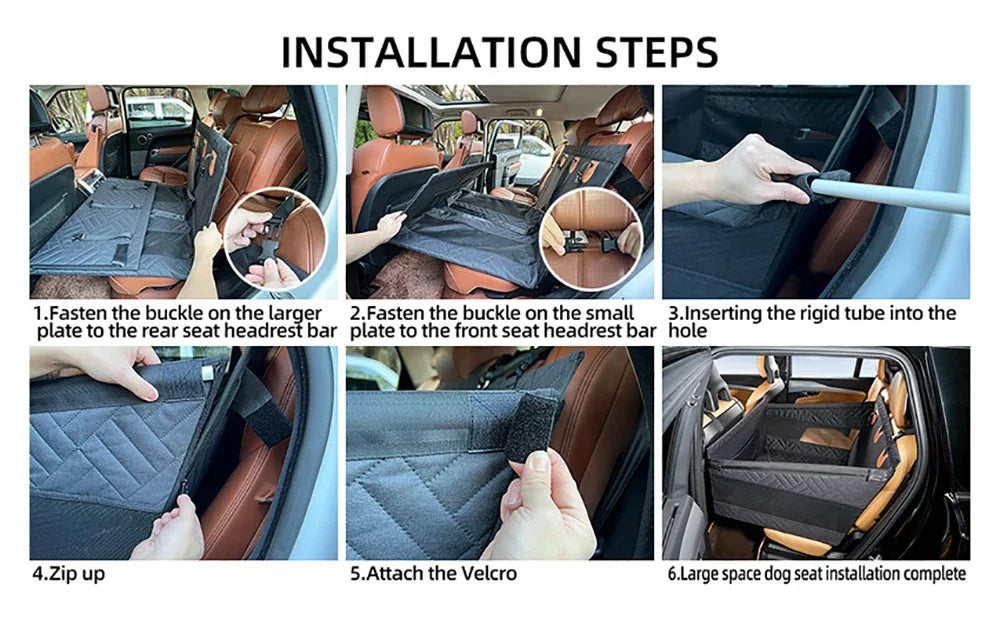 INSTALLATION STEPS

1.Fasten the buckle on the larger plate to the rear seat headrest bar

2.Fasten the buckle on the small plate to the front seat headrest bar

3.Inserting the rigid tube into the hole

4.Zip up

5.Attach the Velcro

6.Large space dog seat installation complete