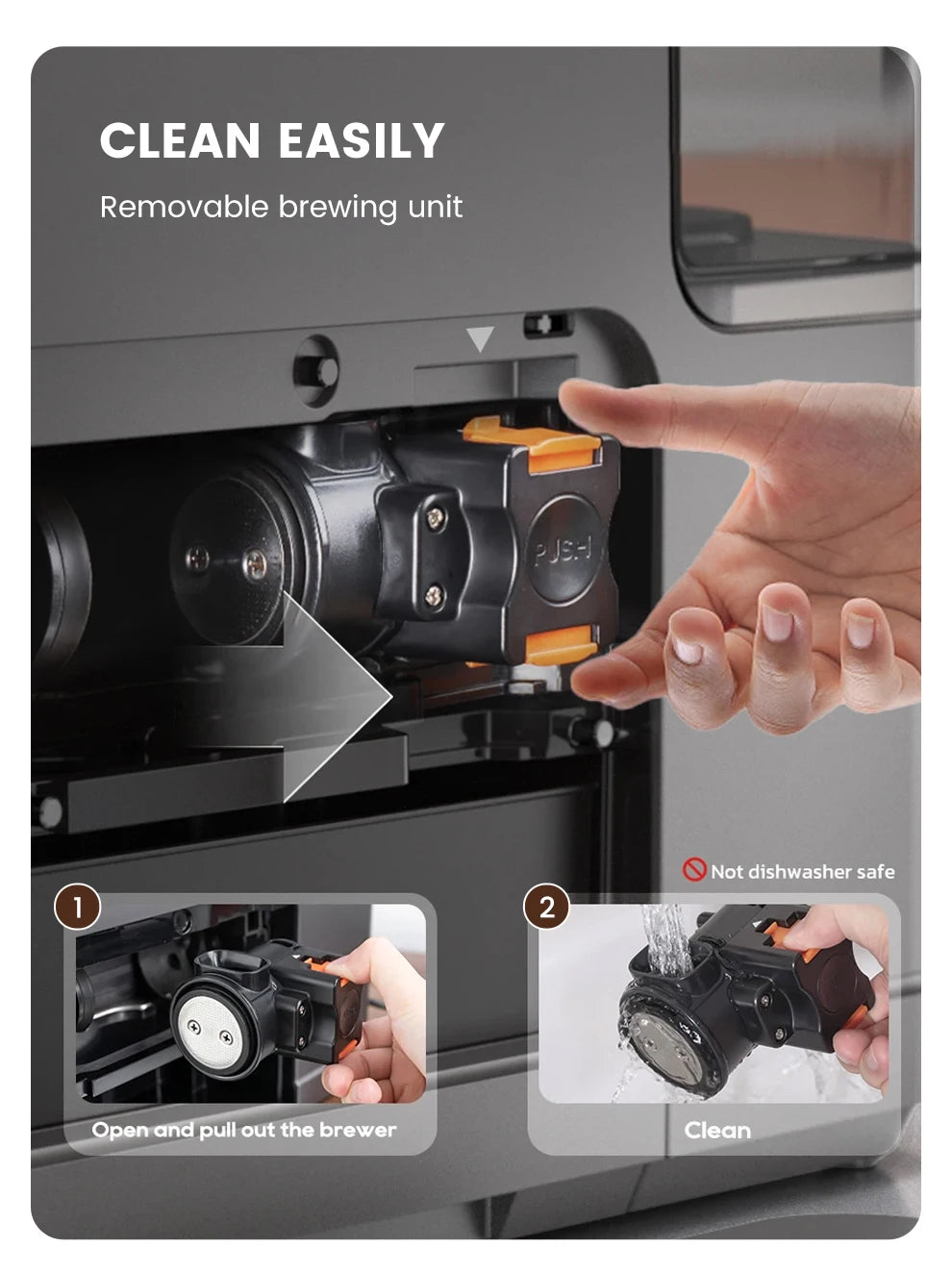 CLEAN EASILY

Removable brewing unit

PUSH

Not dishwasher safe

1

Open and pull out the brewer

2

Clean