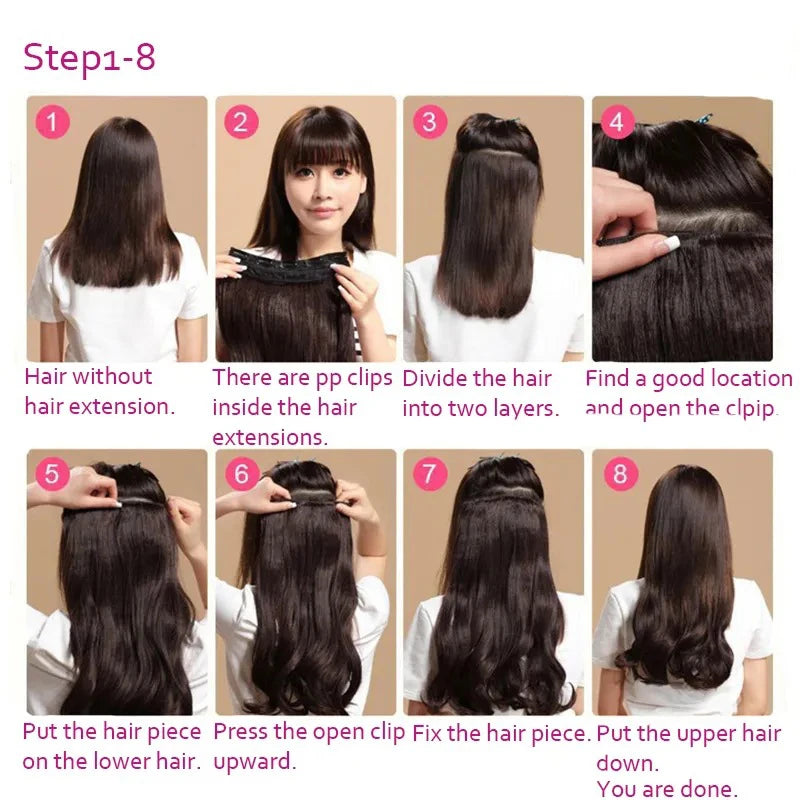 Step1-8

1
Hair without hair extension.

2
There are pp clips inside the hair extensions.

3
Divide the hair into two layers.

4
Find a good location and open the clpip.

5
Put the hair piece on the lower hair.

6
Press the open clip upward.

7
Fix the hair piece.

8
Put the upper hair down.
You are done.