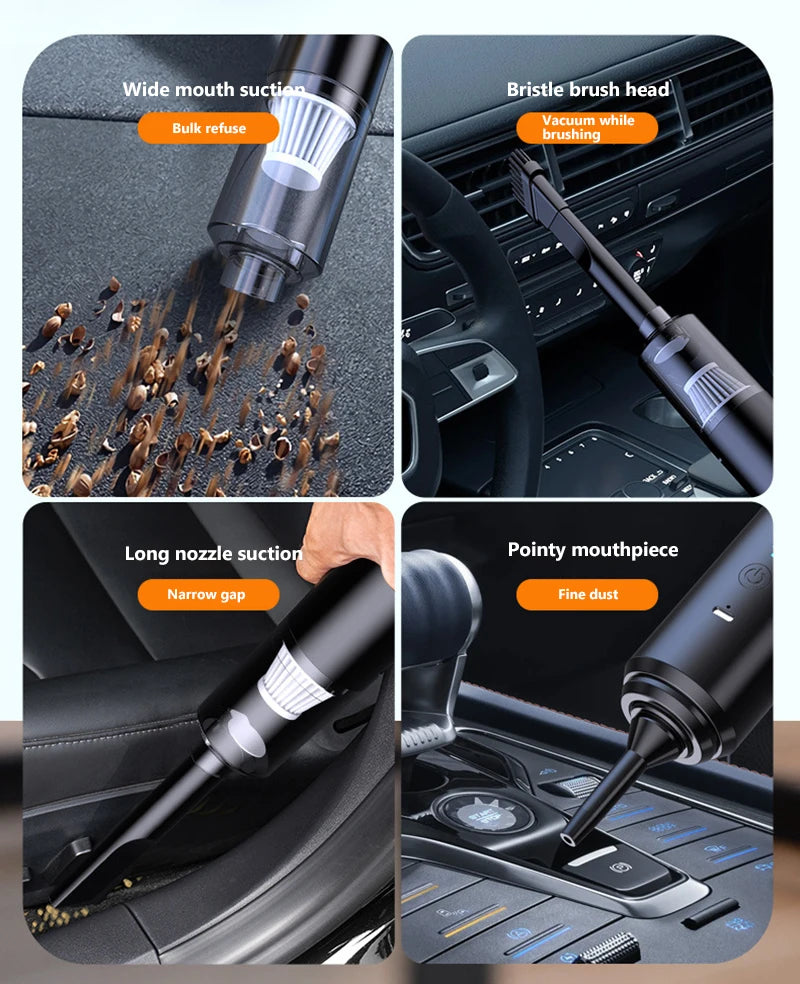 Wide mouth suction
Bulk refuse

Bristle brush head
Vacuum while brushing

Long nozzle suction
Narrow gap

Pointy mouthpiece
Fine dust