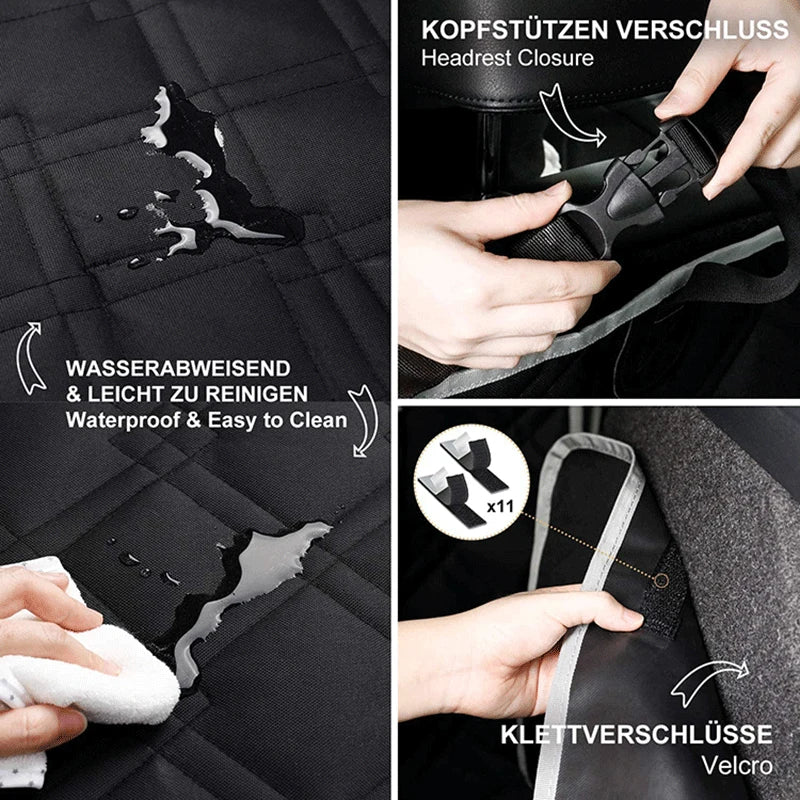 WASSERABWEISEND
& LEICHT ZU REINIGEN
Waterproof & Easy to Clean

KOPFSTÜTZEN VERSCHLUSS
Headrest Closure

x11

KLETTVERSCHLÜSSE
Velcro