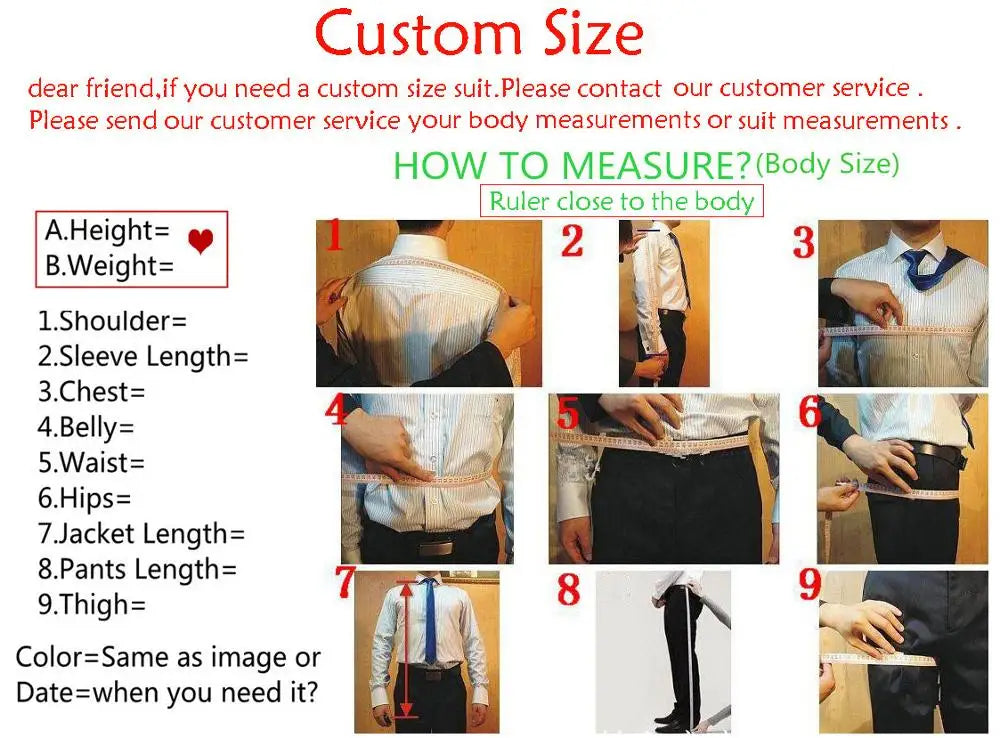 Custom Size

dear friend,if you need a custom size suit.Please contact our customer service . Please send our customer service your body measurements or suit measurements .

HOW TO MEASURE?(Body Size)

Ruler close to the body

A.Height=
B.Weight=

1.Shoulder=
2.Sleeve Length=
3.Chest=
4.Belly=
5.Waist=
6.Hips=
7.Jacket Length=
8.Pants Length=
9.Thigh=

Color=Same as image or
Date=when you need it?

1
2
3
4
5
6
7
8
9