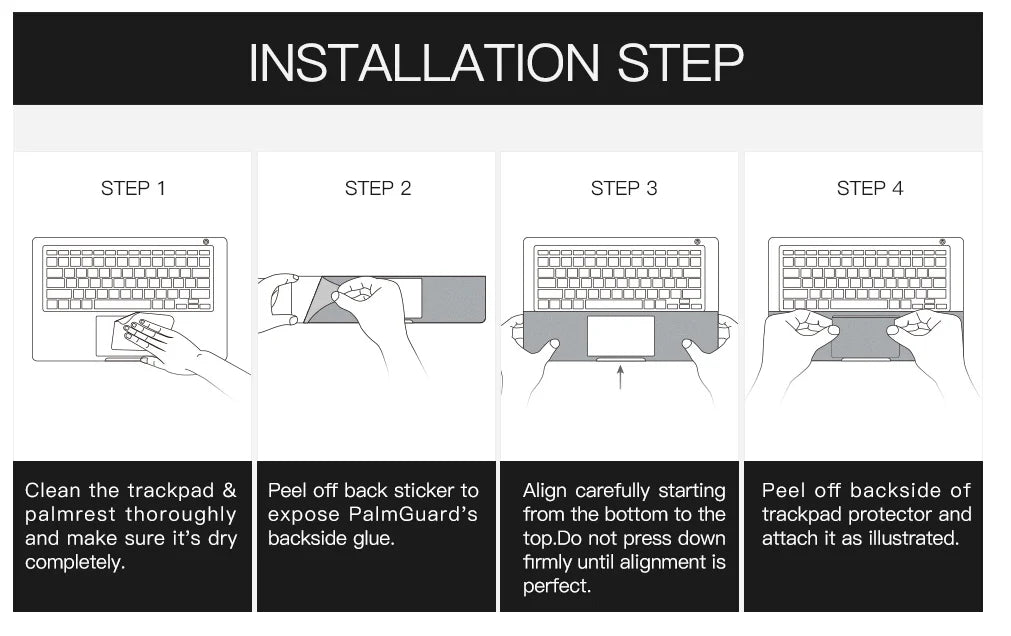 INSTALLATION STEP

STEP 1

Clean the trackpad & palmrest thoroughly and make sure it's dry completely.

STEP 2

Peel off back sticker to expose PalmGuard's backside glue.

STEP 3

Align carefully starting from the bottom to the top.Do not press down firmly until alignment is perfect.

STEP 4

Peel off backside of trackpad protector and attach it as illustrated.