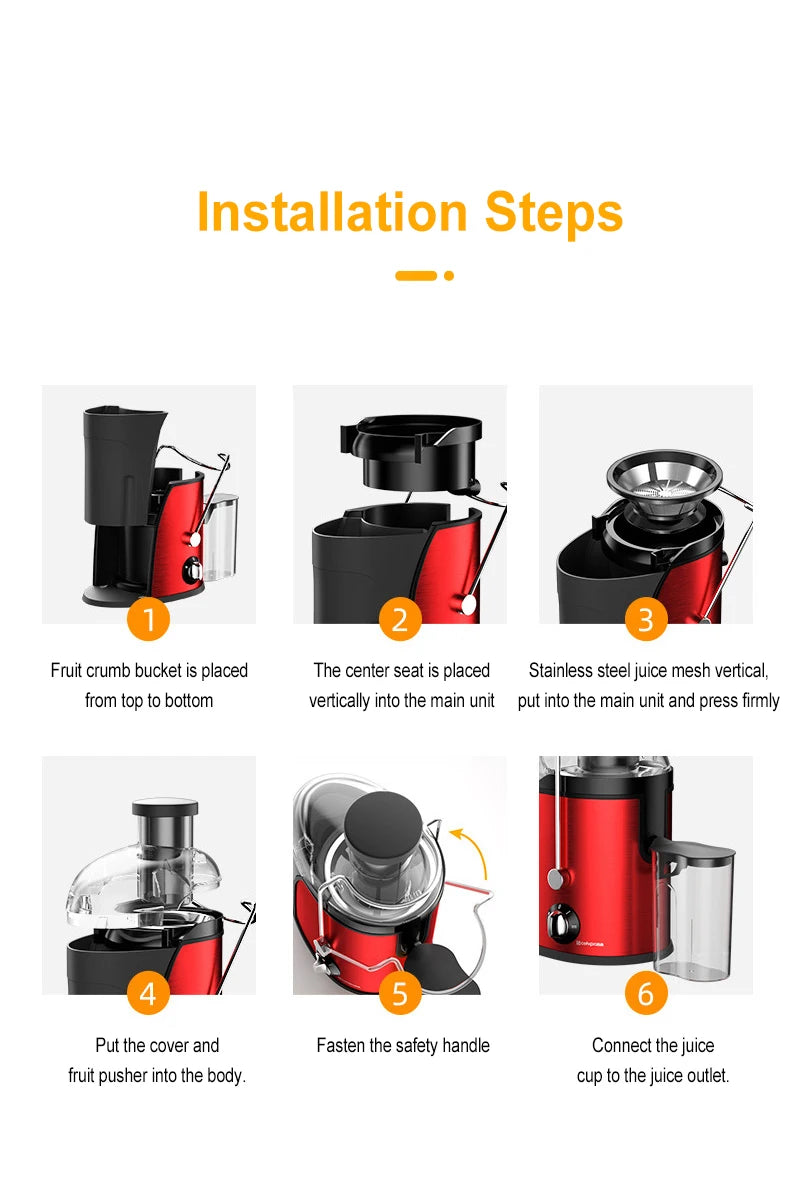 Installation Steps

1

Fruit crumb bucket is placed from top to bottom

2

The center seat is placed vertically into the main unit

3

Stainless steel juice mesh vertical, put into the main unit and press firmly

4

Put the cover and fruit pusher into the body.

5

Fasten the safety handle

6

Connect the juice cup to the juice outlet.