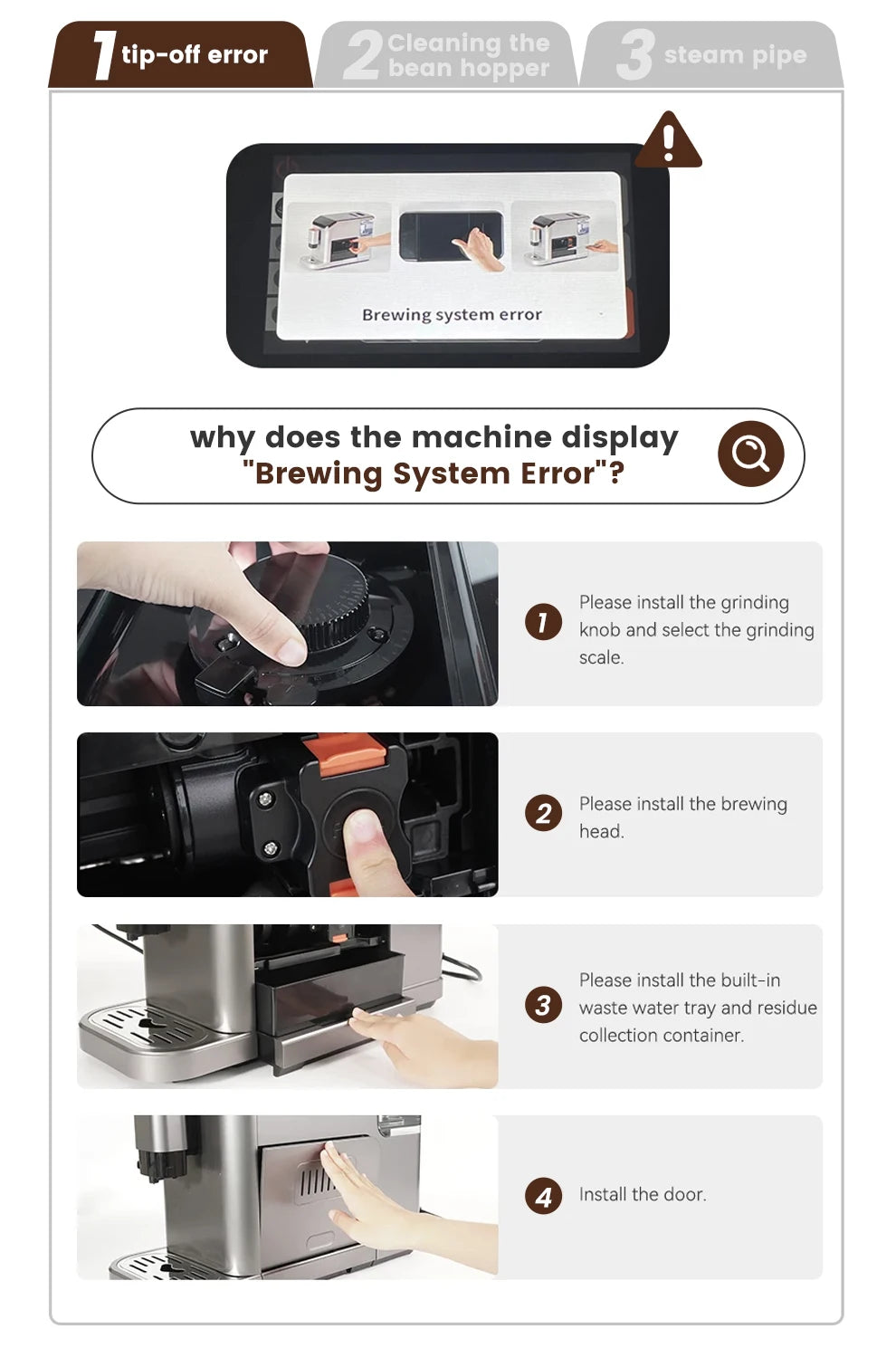 1 tip-off error

2 Cleaning the bean hopper

3 steam pipe

Brewing system error

why does the machine display "Brewing System Error"?

1 Please install the grinding knob and select the grinding scale.

2 Please install the brewing head.

3 Please install the built-in waste water tray and residue collection container.

4 Install the door.