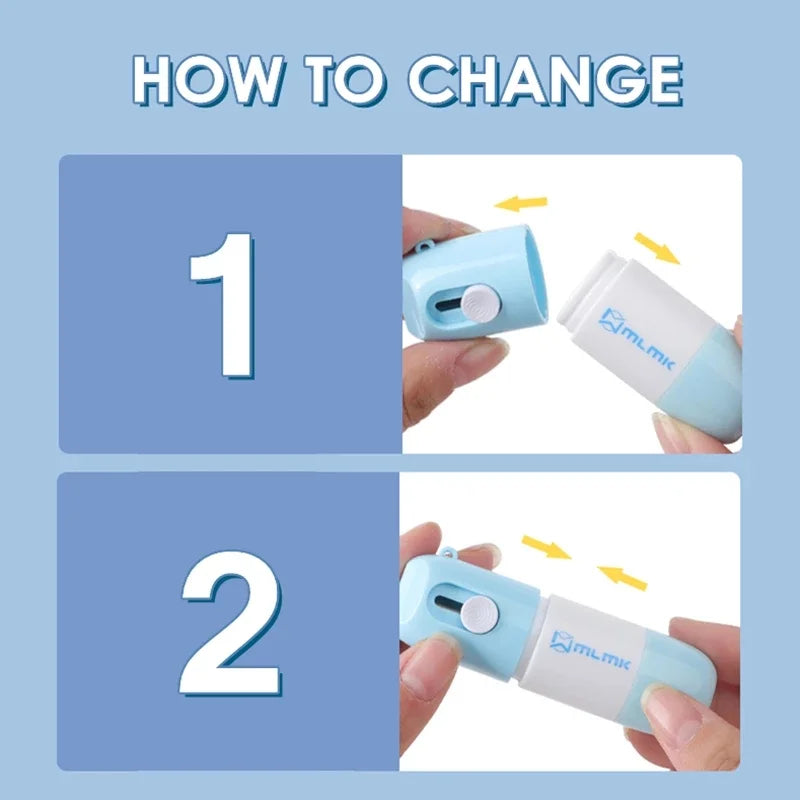 HOW TO CHANGE

1

MLMK

2

MLMK