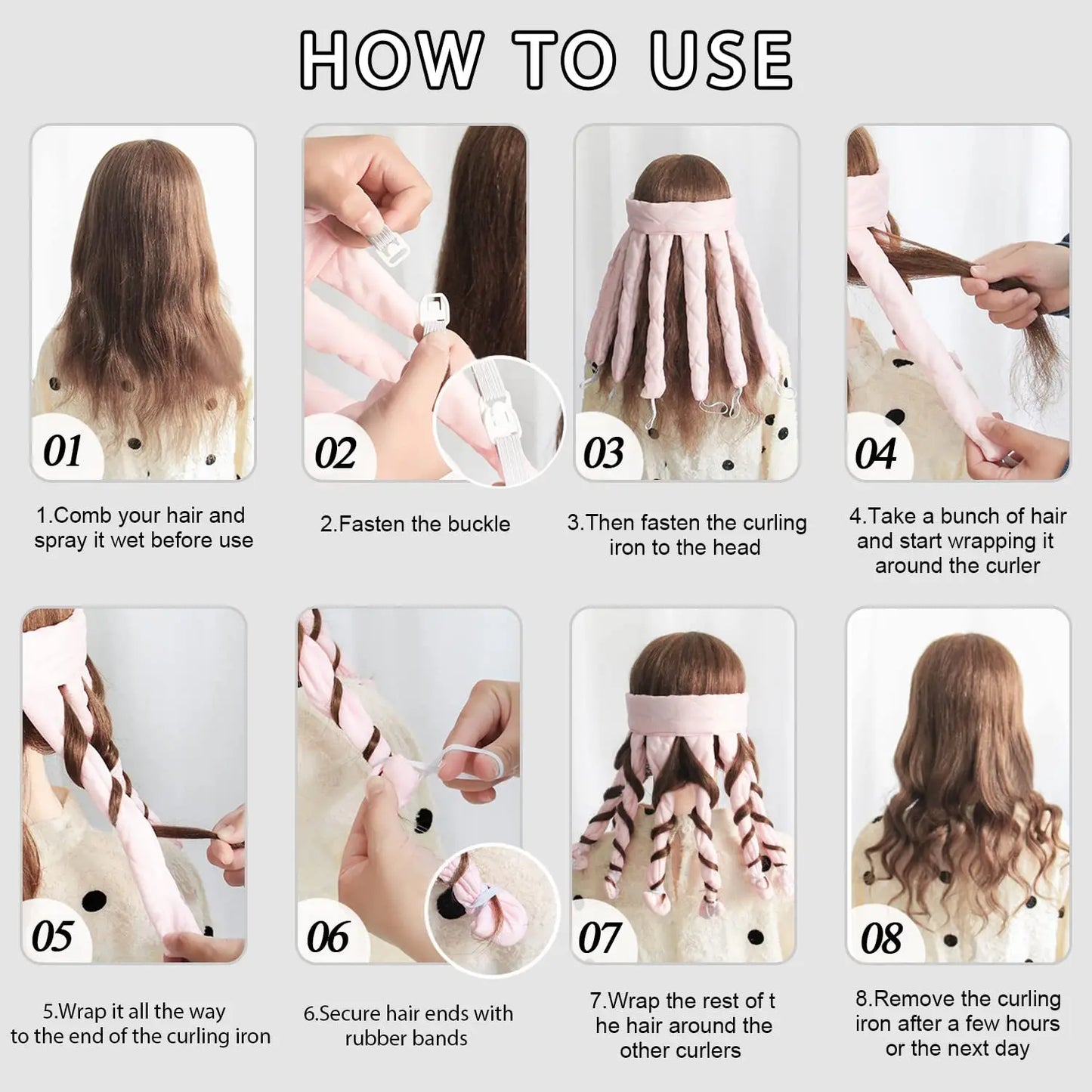 HOW TO USE

01

1.Comb your hair and spray it wet before use

02

2.Fasten the buckle

03

3.Then fasten the curling iron to the head

04

4.Take a bunch of hair and start wrapping it around the curler

05

5.Wrap it all the way to the end of the curling iron

06

6.Secure hair ends with rubber bands

07

7.Wrap the rest of t he hair around the other curlers

08

8.Remove the curling iron after a few hours or the next day