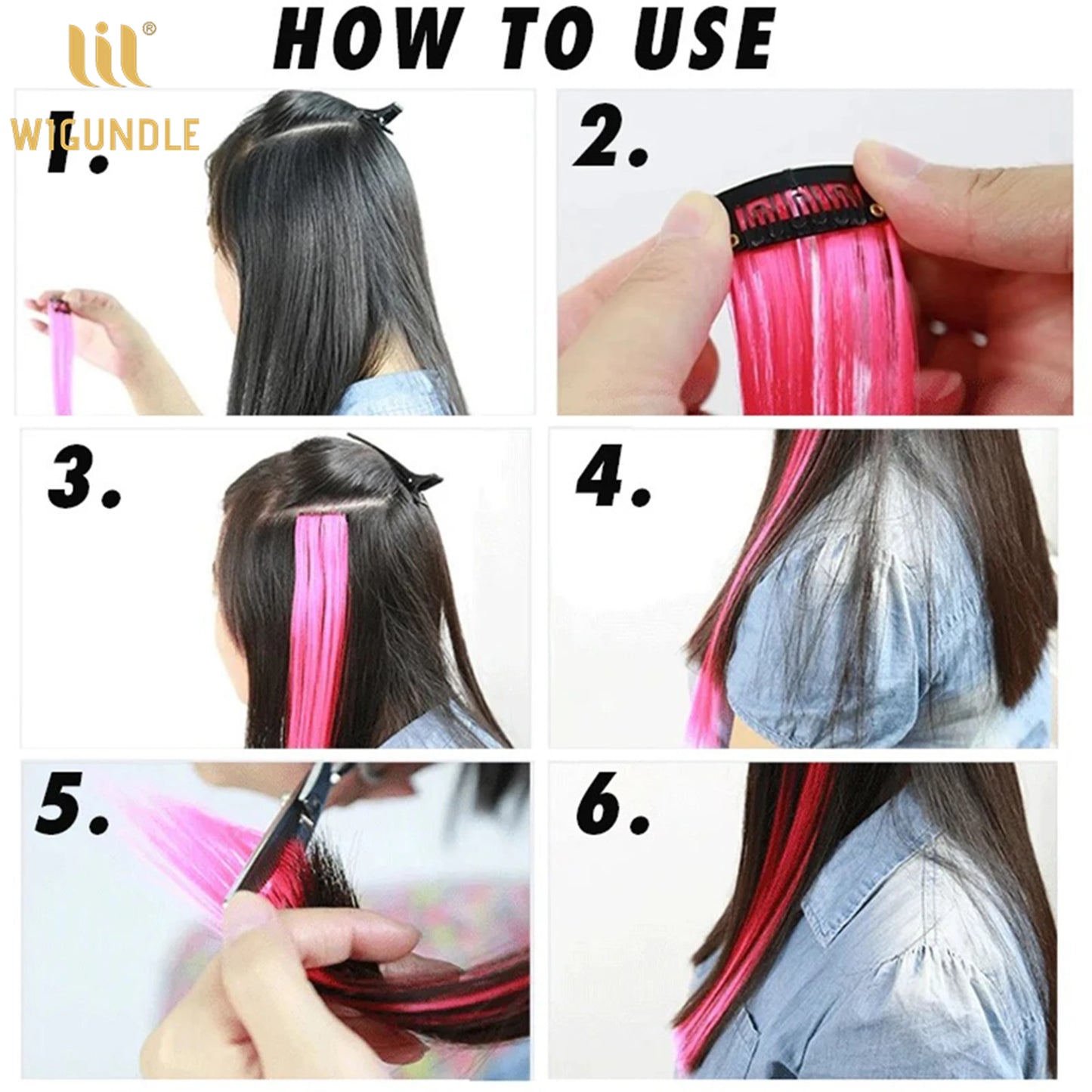 WIGUNDLE

HOW TO USE

1.

2.

3.

4.

5.

6.