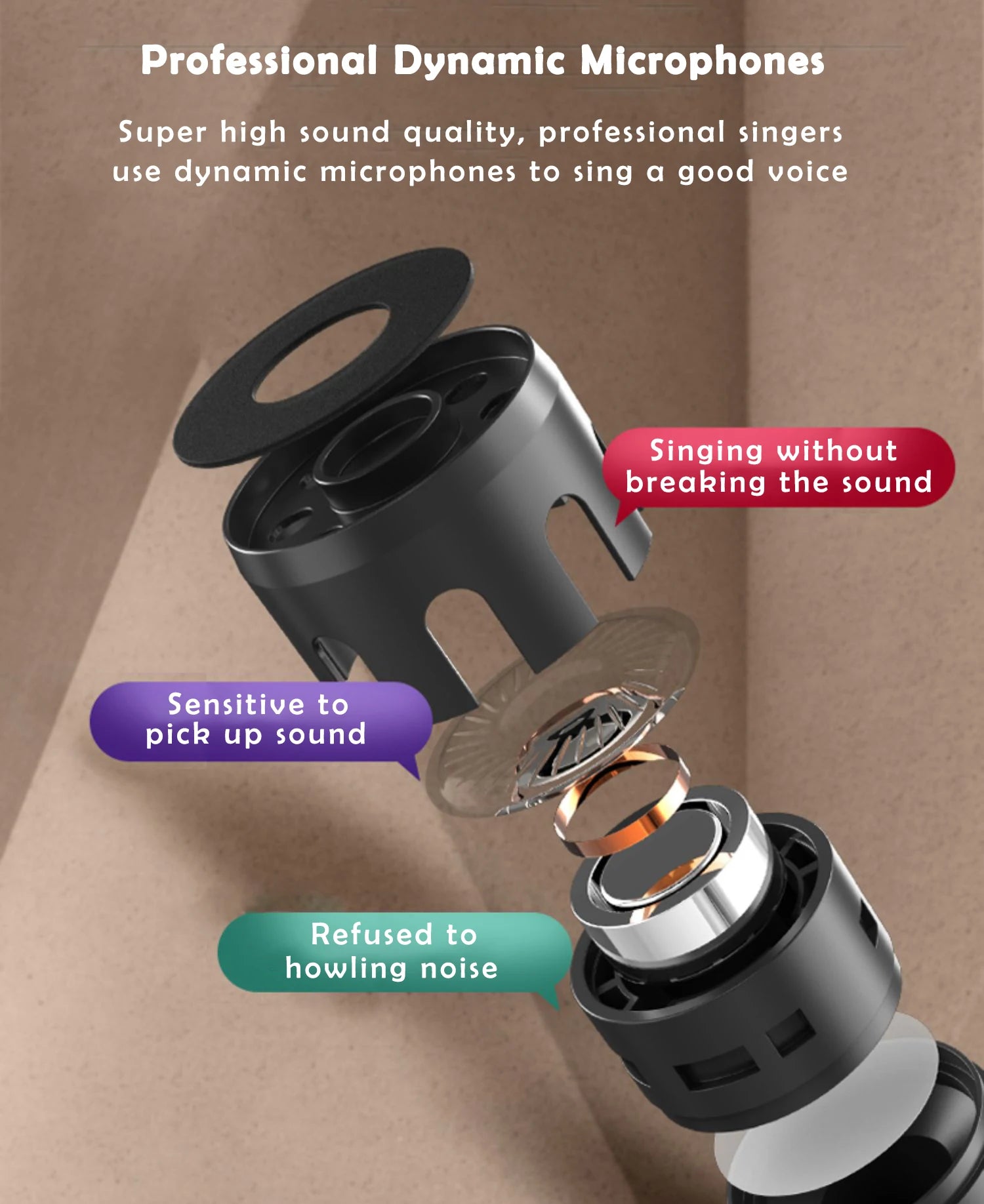 Professional Dynamic Microphones

Super high sound quality, professional singers use dynamic microphones to sing a good voice

Singing without breaking the sound

Sensitive to pick up sound

Refused to howling noise