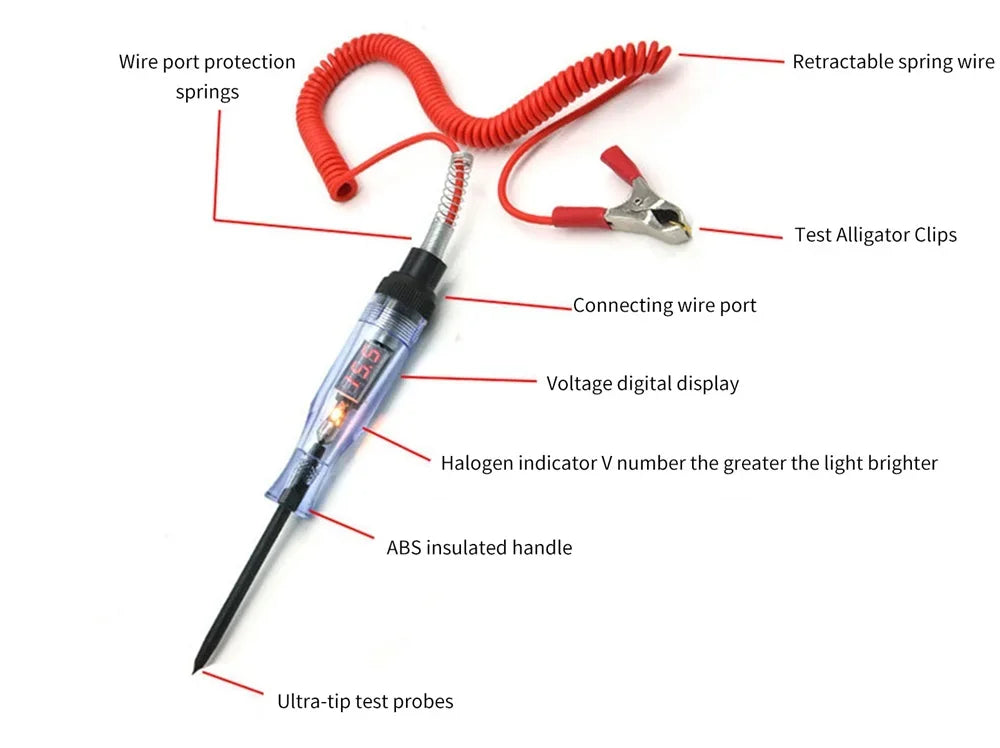 Wire port protection springs

Retractable spring wire

Test Alligator Clips

Connecting wire port

Voltage digital display

Halogen indicator V number the greater the light brighter

ABS insulated handle

Ultra-tip test probes