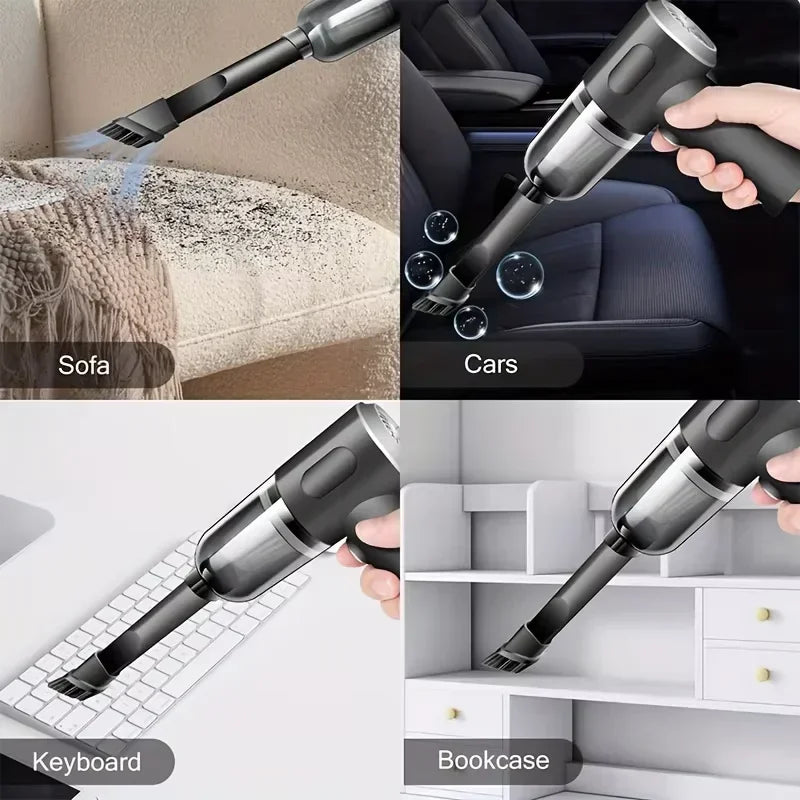 Sofa

Cars

Keyboard

Bookcase