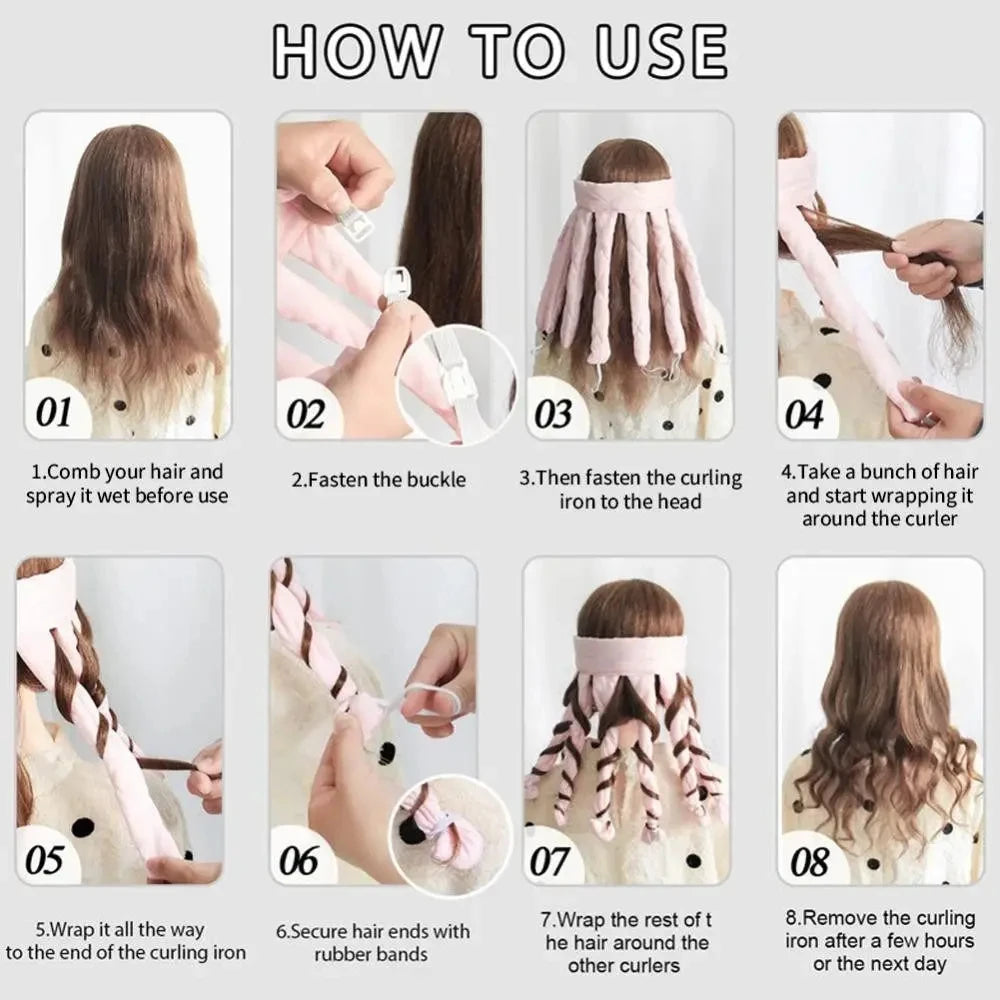 HOW TO USE

01

1.Comb your hair and spray it wet before use

02

2.Fasten the buckle

03

3.Then fasten the curling iron to the head

04

4.Take a bunch of hair and start wrapping it around the curler

05

5.Wrap it all the way to the end of the curling iron

06

6.Secure hair ends with rubber bands

07

7.Wrap the rest of t he hair around the other curlers

08

8.Remove the curling iron after a few hours or the next day