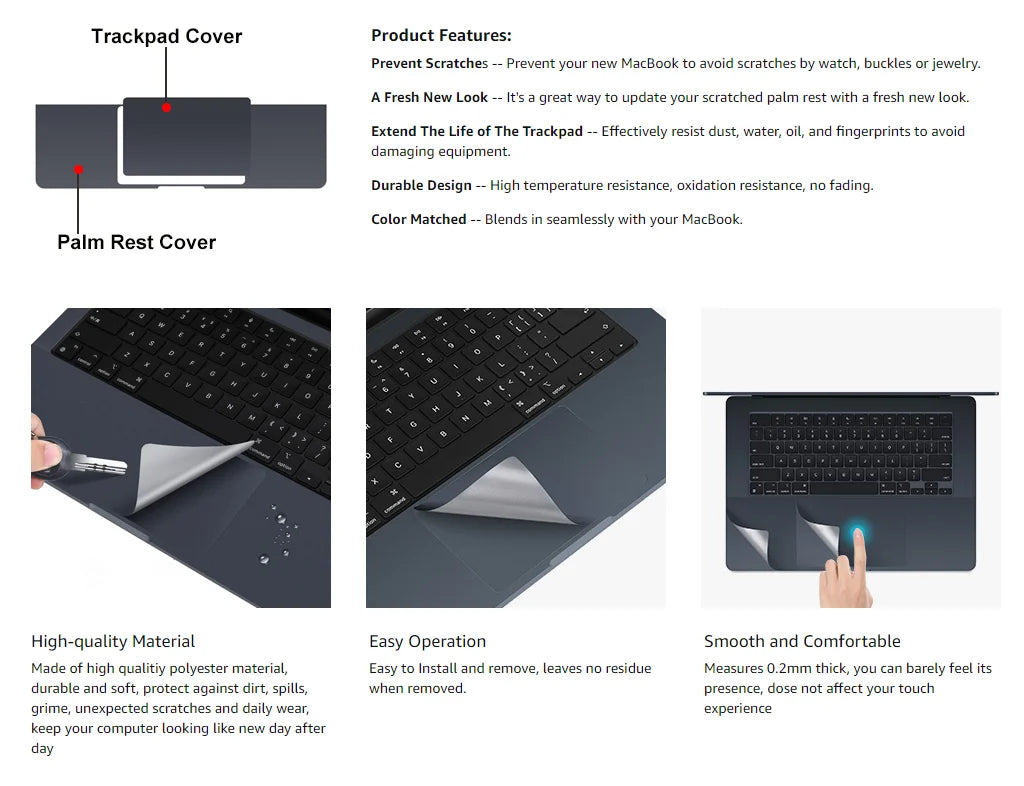 Trackpad Cover

Palm Rest Cover

Product Features:

Prevent Scratches -- Prevent your new MacBook to avoid scratches by watch, buckles or jewelry.

A Fresh New Look -- It's a great way to update your scratched palm rest with a fresh new look.

Extend The Life of The Trackpad -- Effectively resist dust, water, oil, and fingerprints to avoid damaging equipment.

Durable Design -- High temperature resistance, oxidation resistance, no fading.

Color Matched -- Blends in seamlessly with your MacBook.

High-quality Material

Made of high qualitiy polyester material, durable and soft, protect against dirt, spills, grime, unexpected scratches and daily wear, keep your computer looking like new day after day

Easy Operation

Easy to Install and remove, leaves no residue when removed.

Smooth and Comfortable

Measures 0.2mm thick, you can barely feel its presence, dose not affect your touch experience