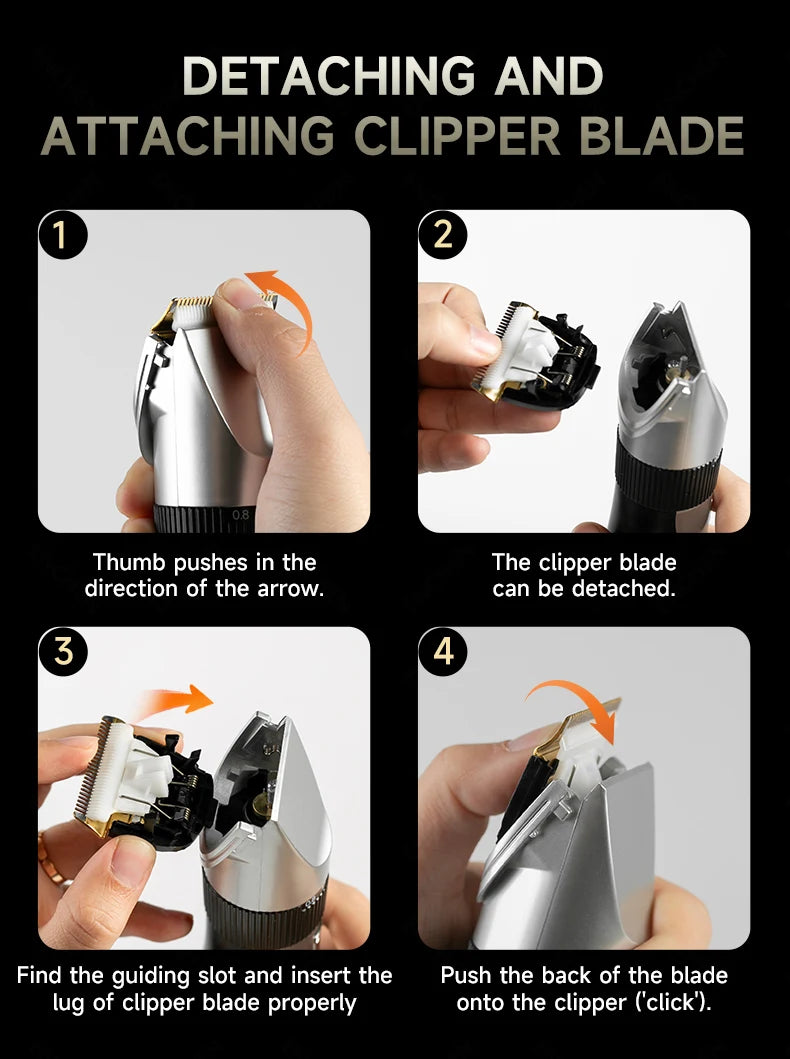 DETACHING AND ATTACHING CLIPPER BLADE

1

0.8

Thumb pushes in the direction of the arrow.

2

The clipper blade can be detached.

3

Find the guiding slot and insert the lug of clipper blade properly

4

Push the back of the blade onto the clipper ('click').