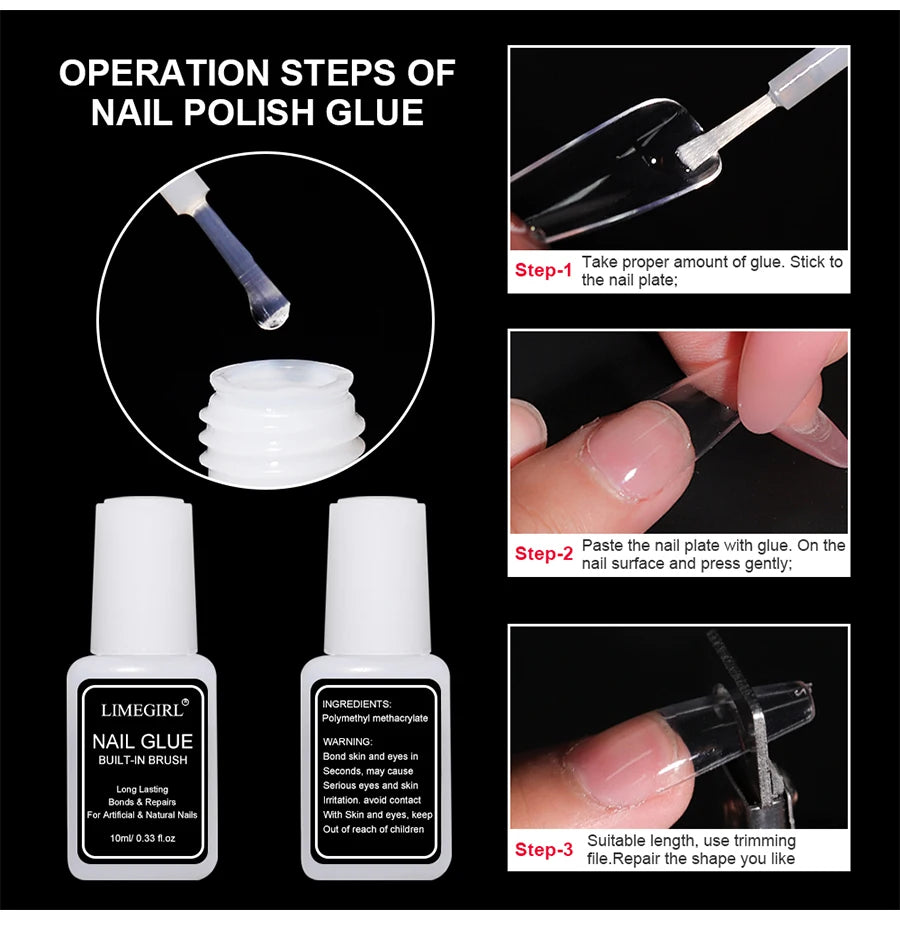 OPERATION STEPS OF NAIL POLISH GLUE

LIMEGIRL®
NAIL GLUE
BUILT-IN BRUSH
Long Lasting
Bonds & Repairs
For Artificial & Natural Nails
10ml/ 0.33 fl.oz

INGREDIENTS:
Polymethyl methacrylate
WARNING:
Bond skin and eyes in Seconds, may cause Serious eyes and skin Irritation. avoid contact With Skin and eyes, keep Out of reach of children

Step-1 Take proper amount of glue. Stick to the nail plate;

Step-2 Paste the nail plate with glue. On the nail surface and press gently;

Step-3 Suitable length, use trimming file.Repair the shape you like