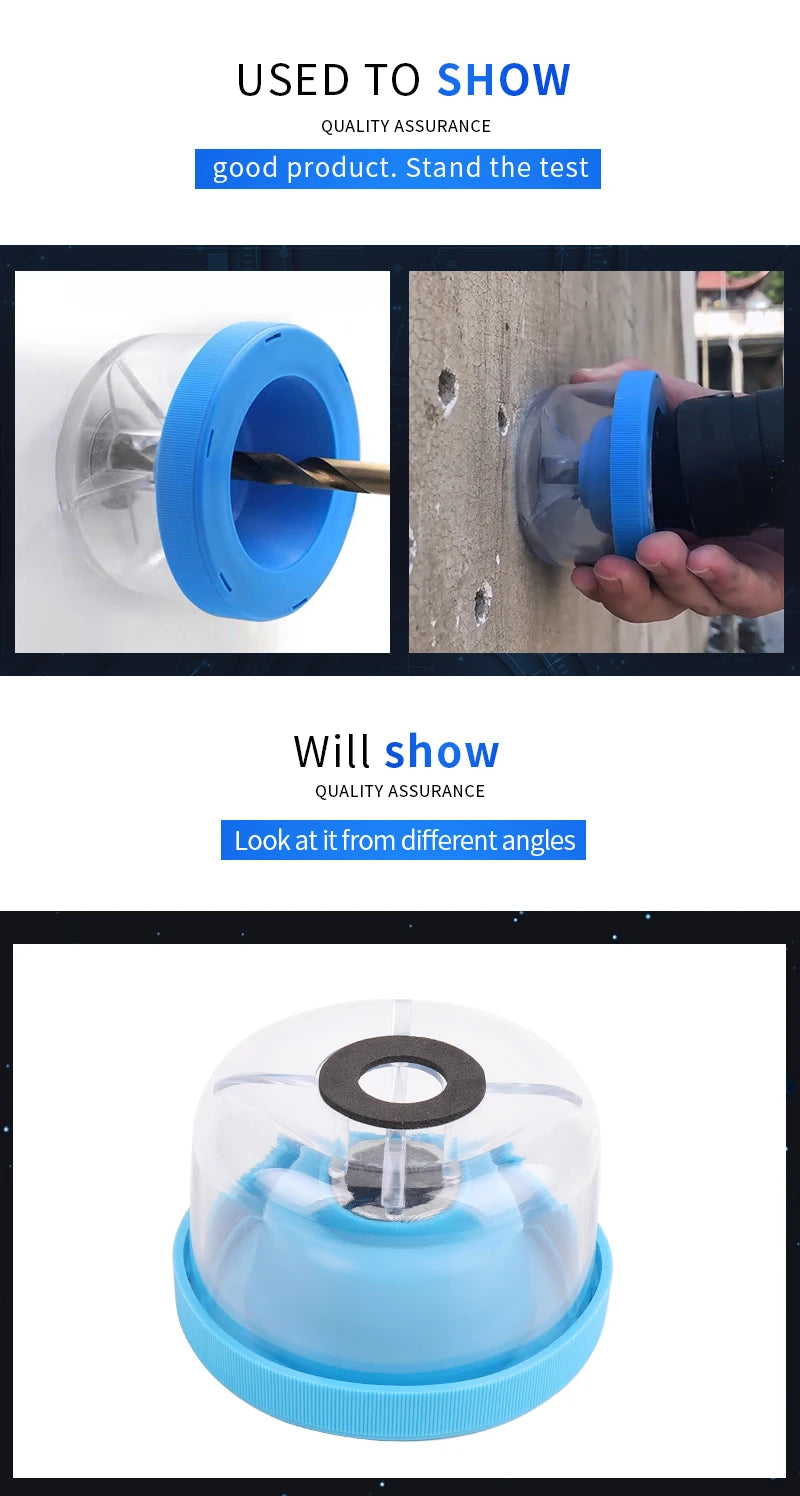 USED TO SHOW
QUALITY ASSURANCE
good product. Stand the test

Will show
QUALITY ASSURANCE
Look at it from different angles