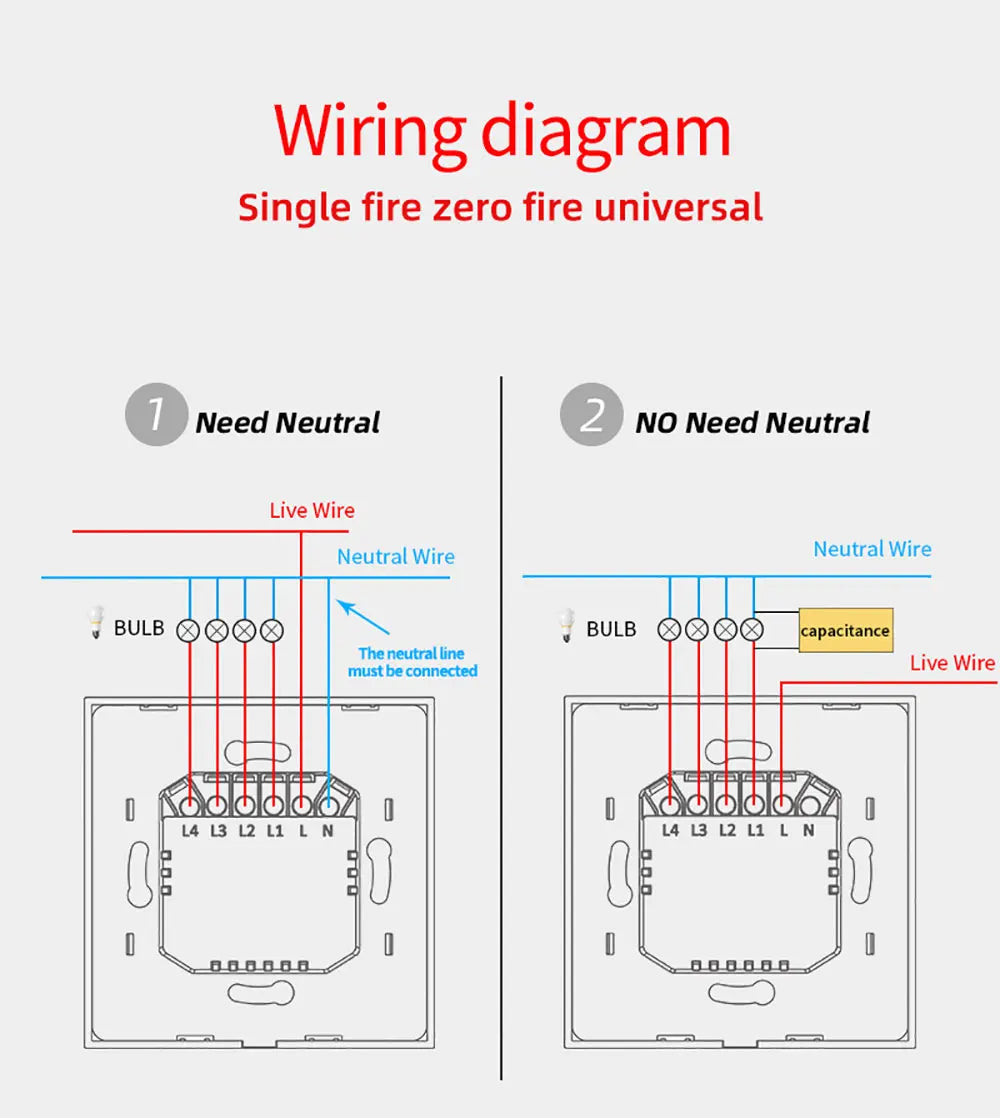 Wiring diagram
Single fire zero fire universal

1 Need Neutral

Live Wire
Neutral Wire
BULB
The neutral line must be connected
L4 L3 L2 L1 L N

2 NO Need Neutral

Neutral Wire
BULB
capacitance
Live Wire
L4 L3 L2 L1 L N