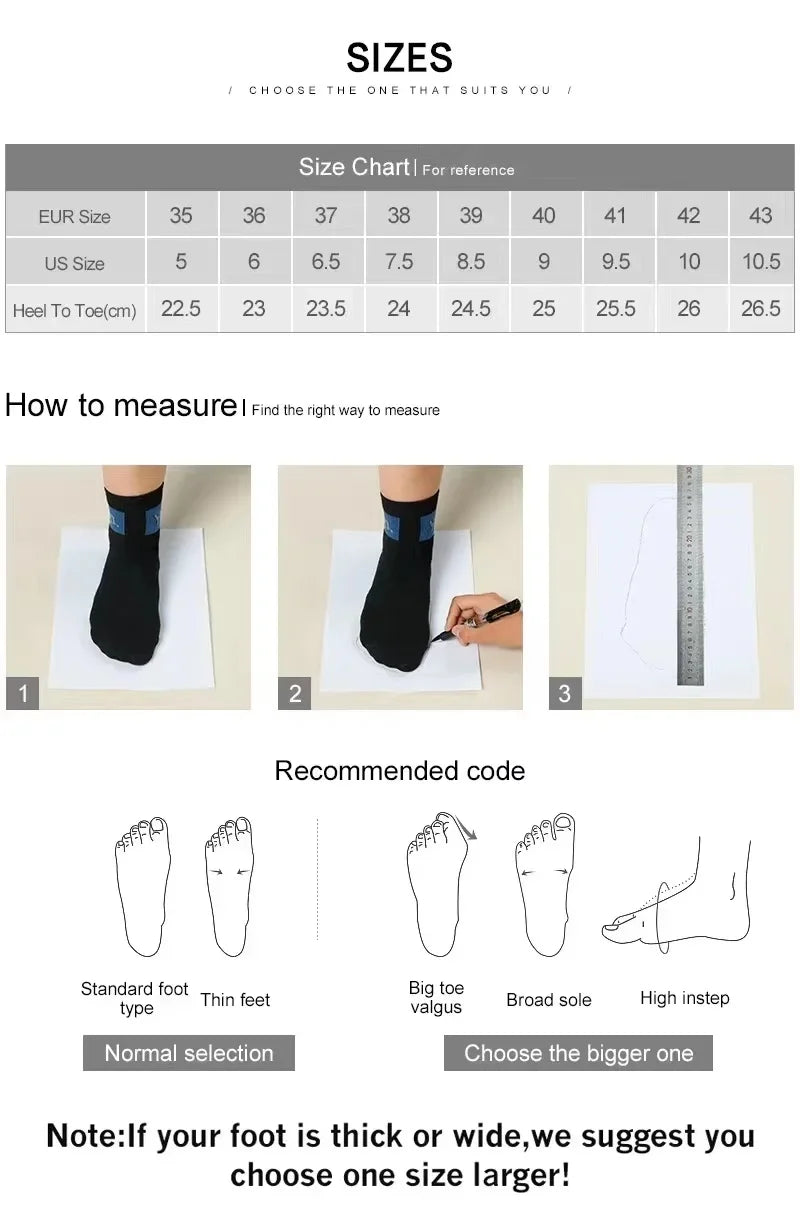 SIZES

/ CHOOSE THE ONE THAT SUITS YOU /

Size Chart | For reference

| EUR Size | 35 | 36 | 37 | 38 | 39 | 40 | 41 | 42 | 43 |
|---|---|---|---|---|---|---|---|---|---|
| US Size | 5 | 6 | 6.5 | 7.5 | 8.5 | 9 | 9.5 | 10 | 10.5 |
| Heel To Toe(cm) | 22.5 | 23 | 23.5 | 24 | 24.5 | 25 | 25.5 | 26 | 26.5 |

How to measure | Find the right way to measure

1

2

3

Recommended code

Standard foot type

Thin feet

Big toe valgus

Broad sole

High instep

Normal selection

Choose the bigger one

Note:If your foot is thick or wide,we suggest you choose one size larger!