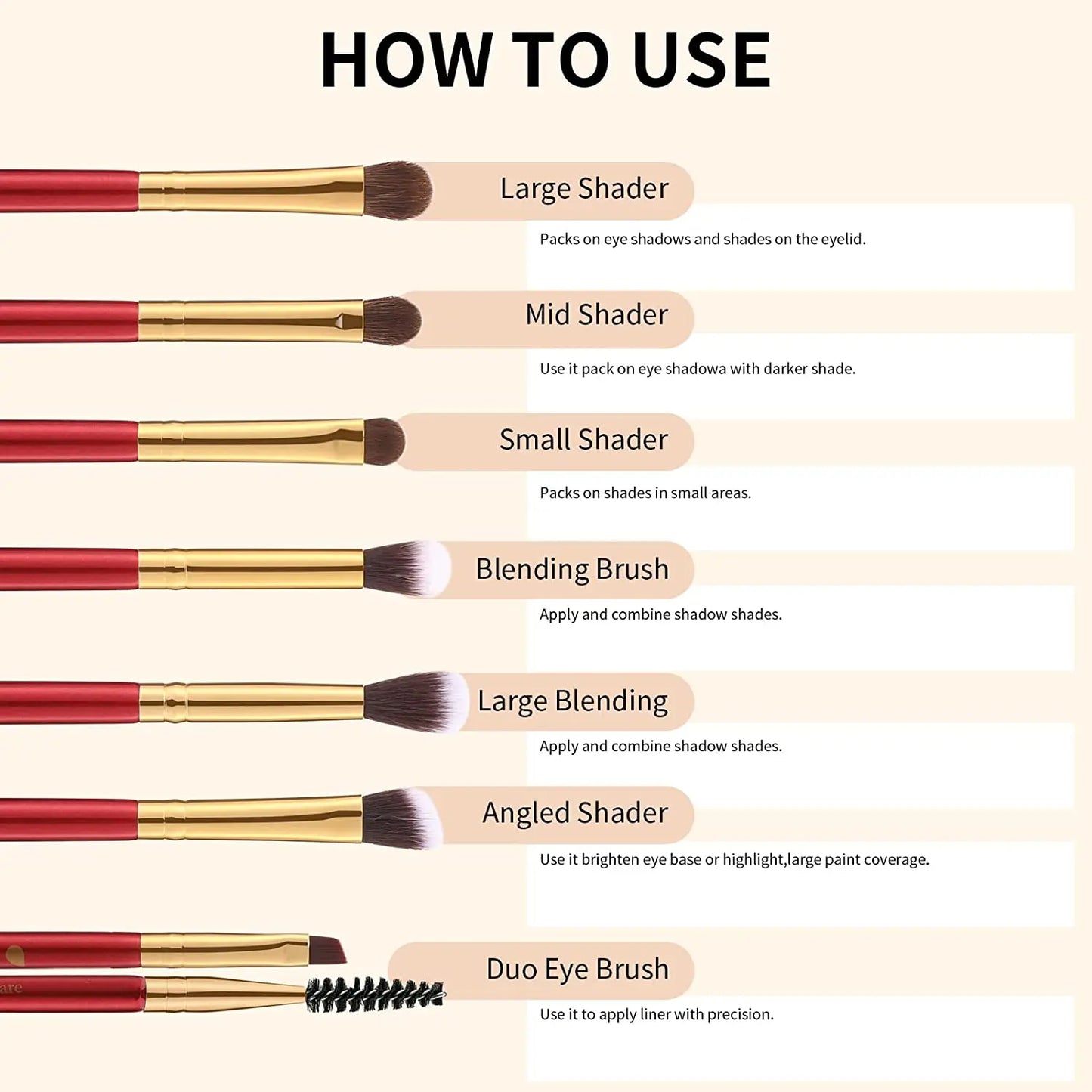 HOW TO USE

Large Shader

Packs on eye shadows and shades on the eyelid.

Mid Shader

Use it pack on eye shadowa with darker shade.

Small Shader

Packs on shades in small areas.

Blending Brush

Apply and combine shadow shades.

Large Blending

Apply and combine shadow shades.

Angled Shader

Use it brighten eye base or highlight,large paint coverage.

are

Duo Eye Brush

Use it to apply liner with precision.