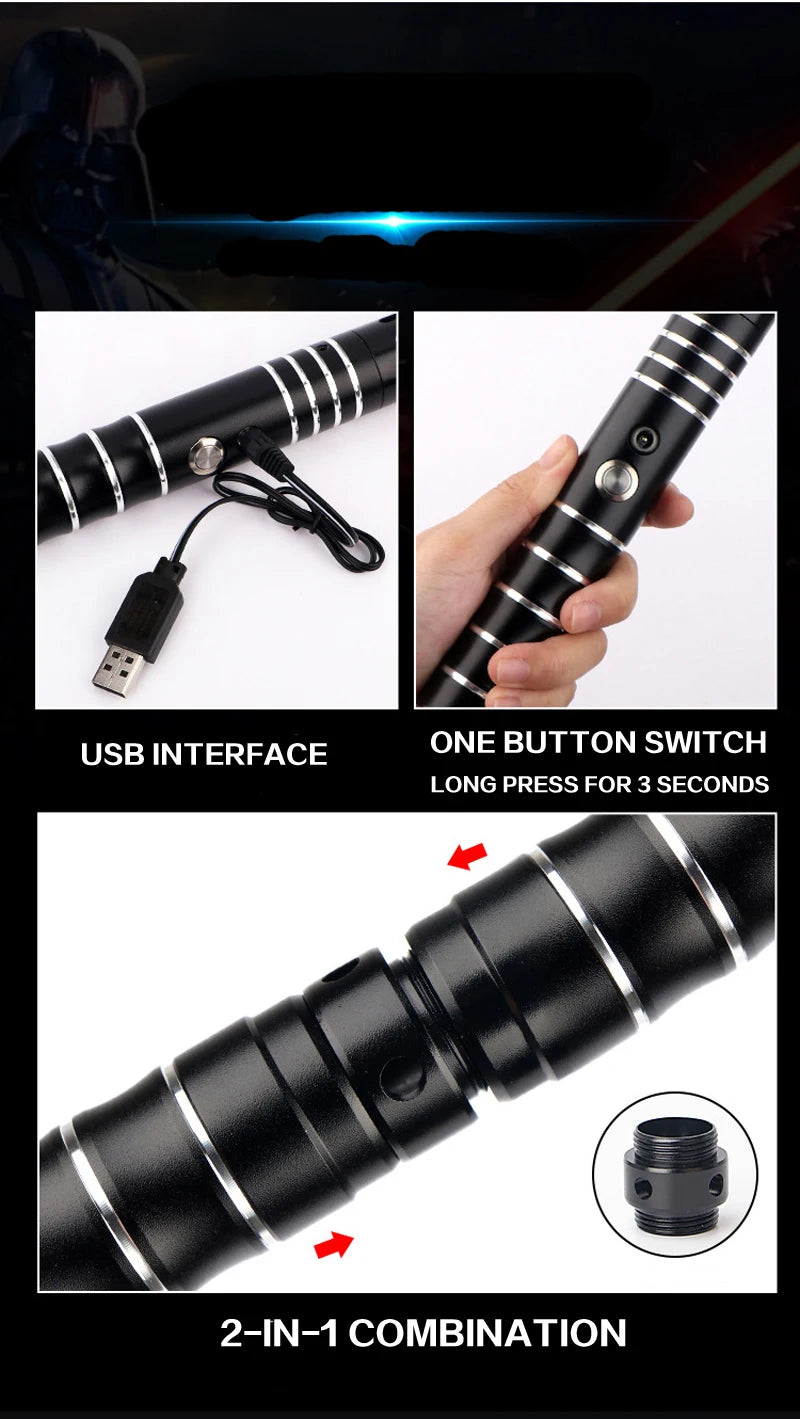 USB INTERFACE

ONE BUTTON SWITCH
LONG PRESS FOR 3 SECONDS

2-IN-1 COMBINATION